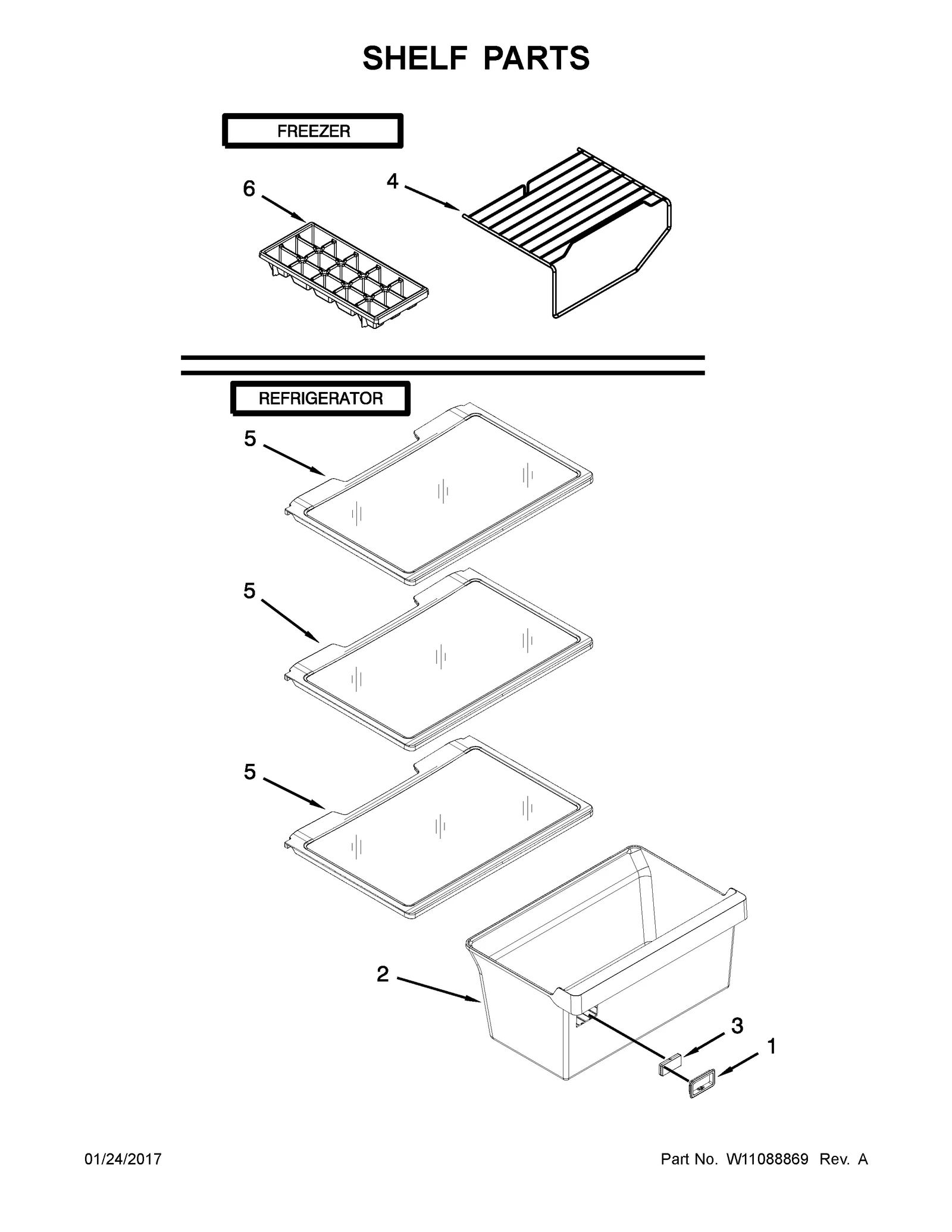 SHELF PARTS

FREEZER

6

4

REFRIGERATOR

5

5

5

2

3

1

01/24/2017

Part No. W11088869 Rev. A