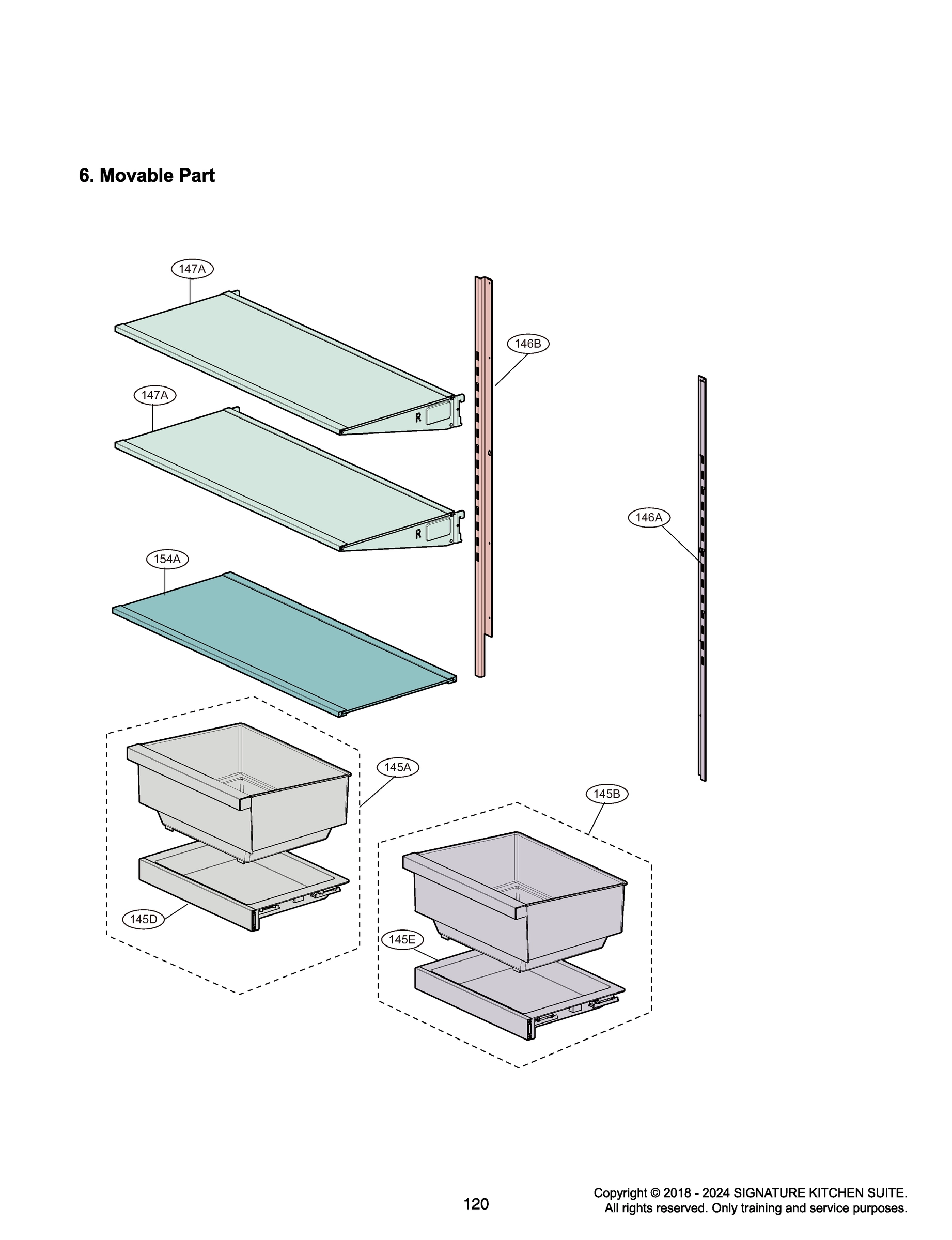 6. Movable Part

147A

146B

147A

R

R

146A

154A

145A

145B

145D

145E

120

Copyright © 2018 - 2024 SIGNATURE KITCHEN SUITE. All rights reserved. Only training and service purposes.