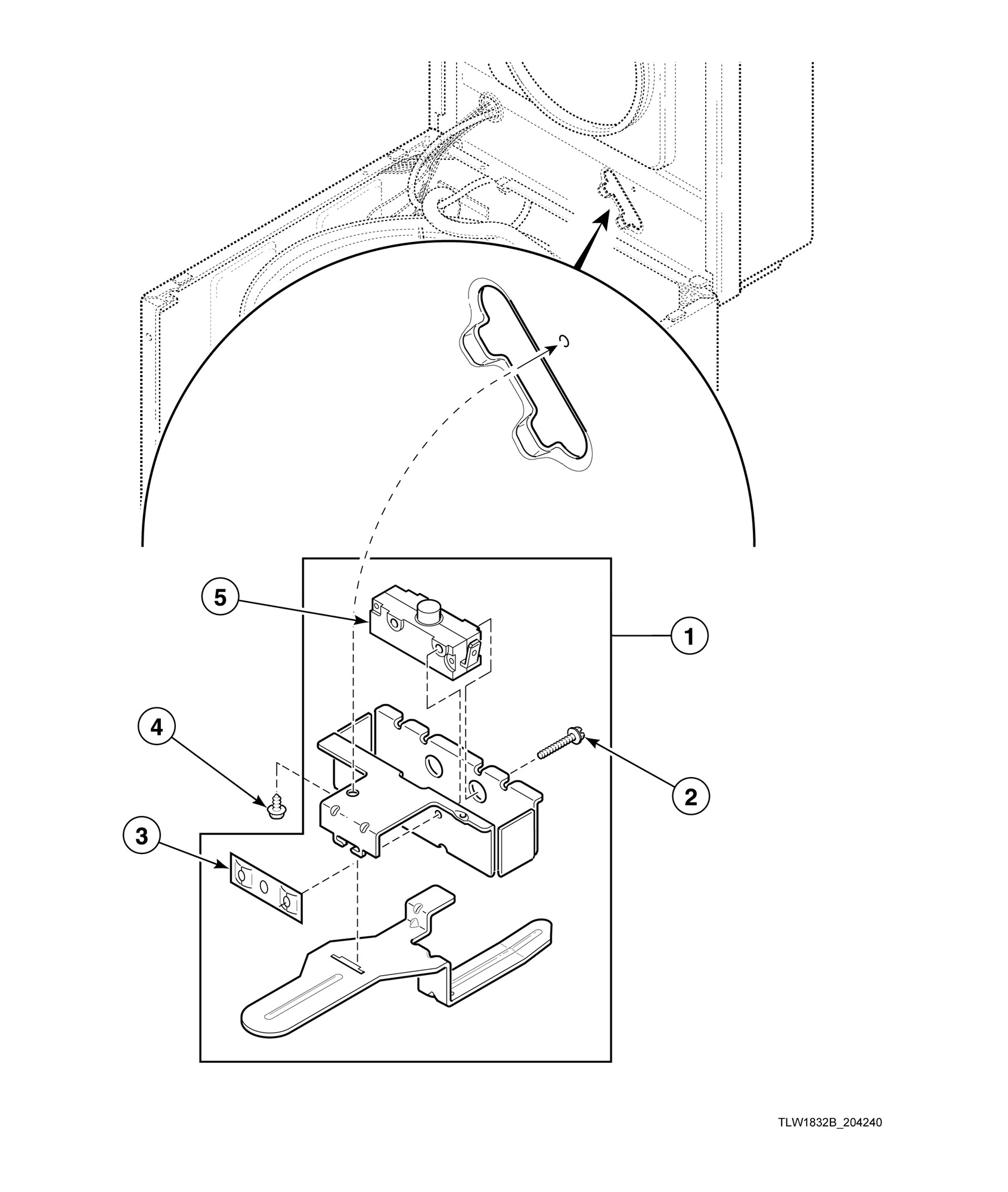 5

1

4

2

3

TLW1832B_204240