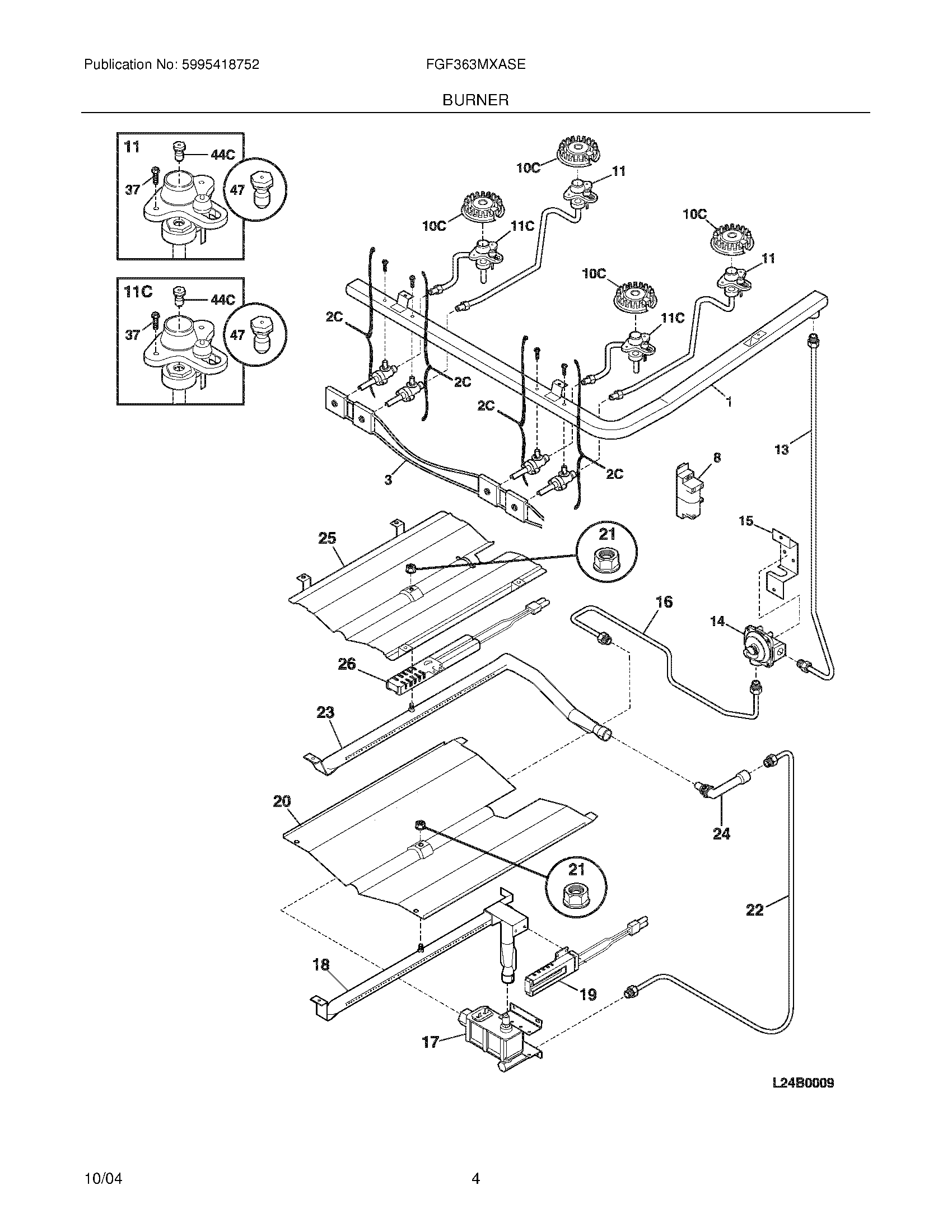 Publication No: 5995418752

FGF363MXASE

BURNER

11
44C
37
47

11C
44C
37
47

10C
11
10C
11C
10C
11
10C
11C
2C
2C
2C
2C
1
3
13
8
15
25
21
16
14
26
23
24
20
21
22
18
19
17

L24B0009

10/04

4