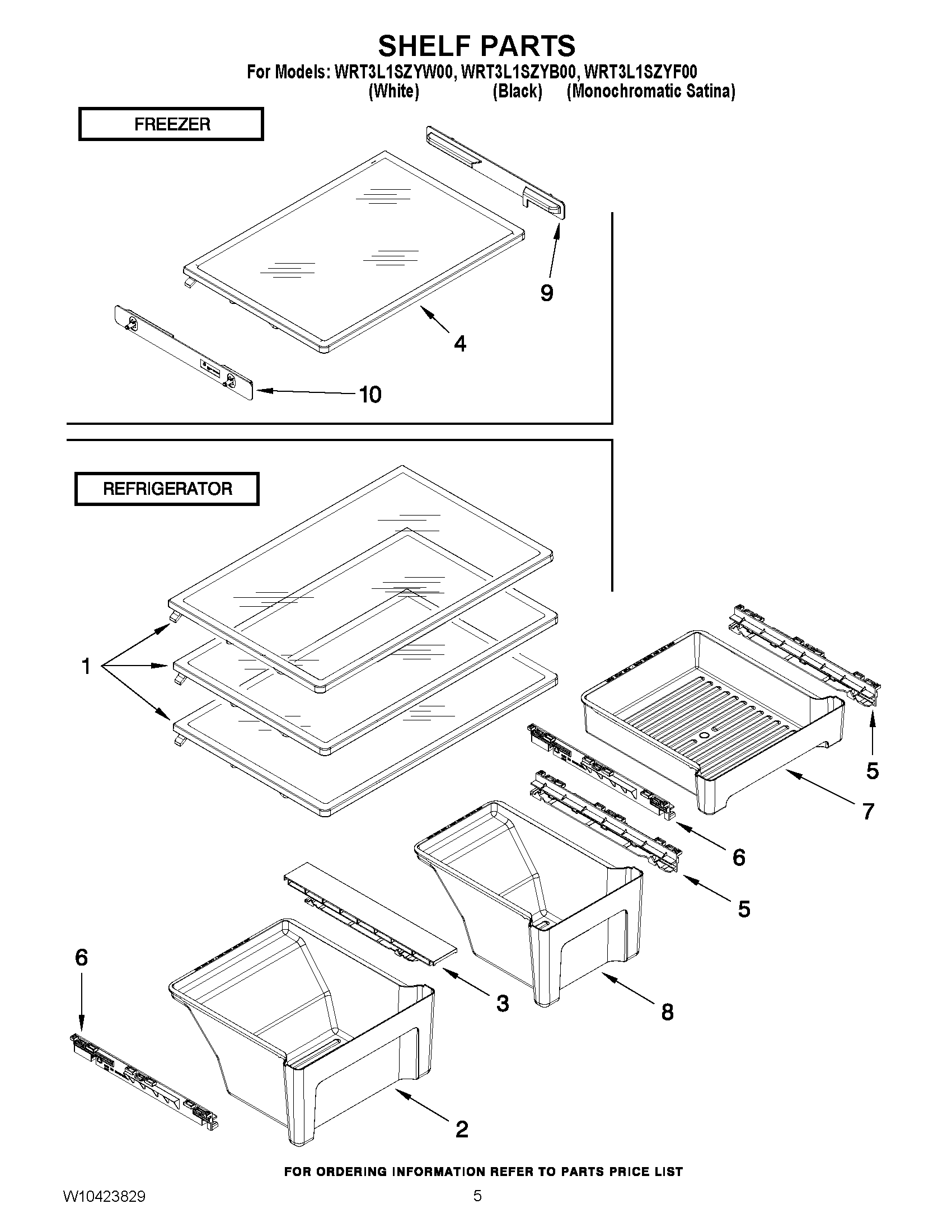 SHELF PARTS

For Models: WRT3L1SZYW00, WRT3L1SZYB00, WRT3L1SZYF00
(White) (Black) (Monochromatic Satina)

FREEZER

9

4

10

REFRIGERATOR

1

5

7

6

5

6

3

8

2

FOR ORDERING INFORMATION REFER TO PARTS PRICE LIST

W10423829

5