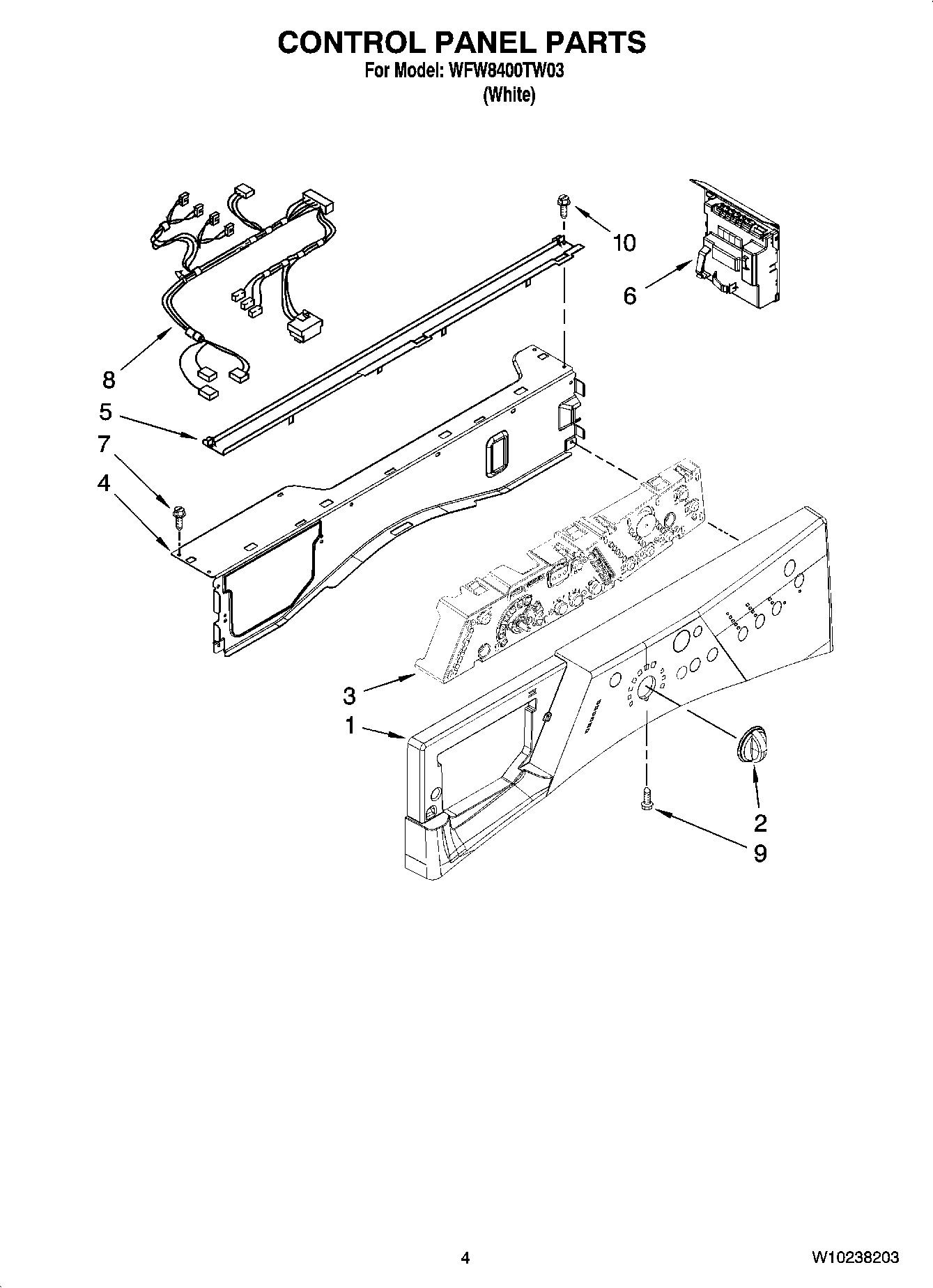 CONTROL PANEL PARTS
For Model: WFW8400TW03
(White)

10
6
8
5
7
4
3
1
2
9

4

W10238203