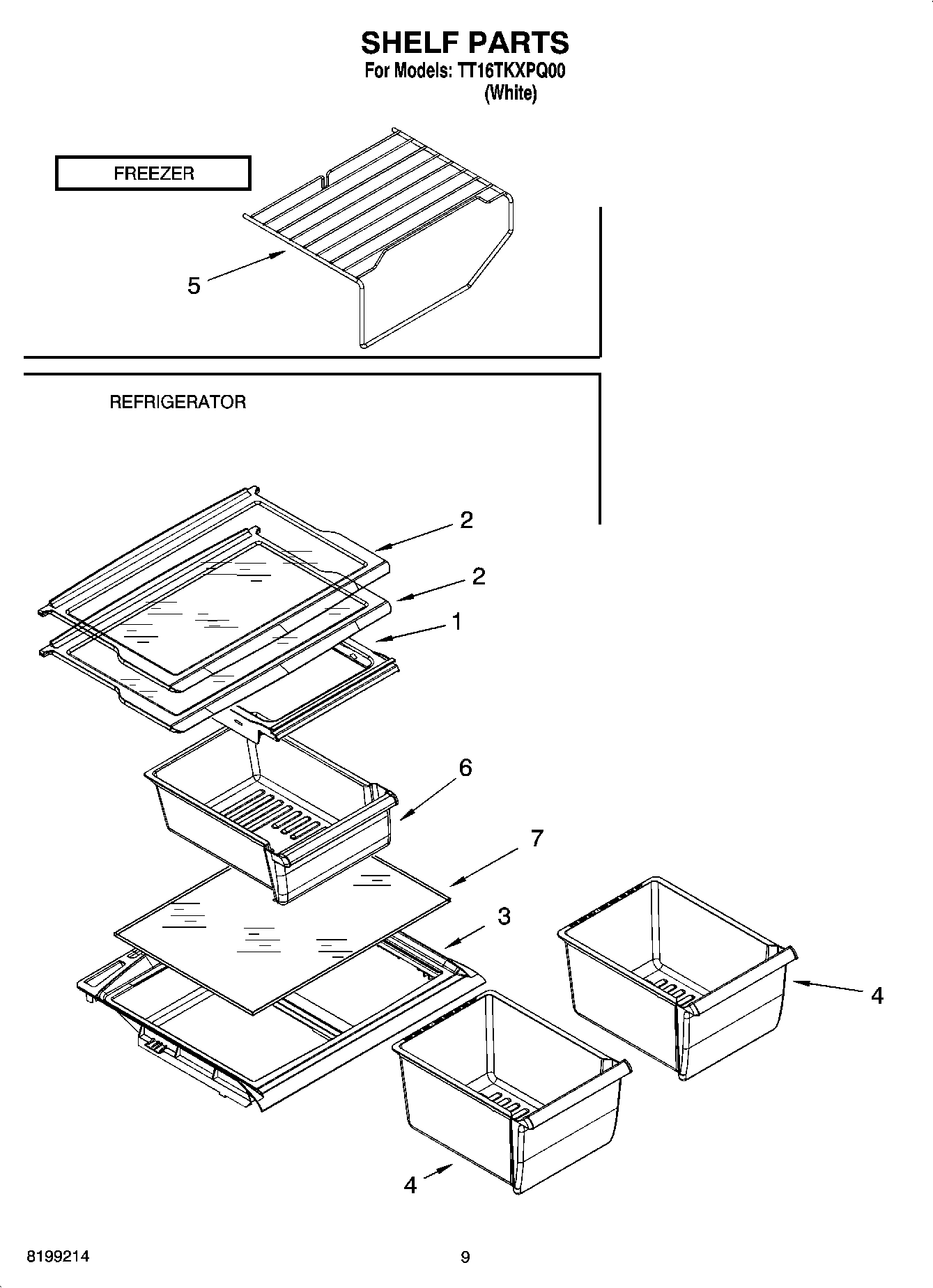 SHELF PARTS
For Models: TT16TKXPQ00
(White)

FREEZER

5

REFRIGERATOR

2
2
1
6
7
3
4
4

8199214

9