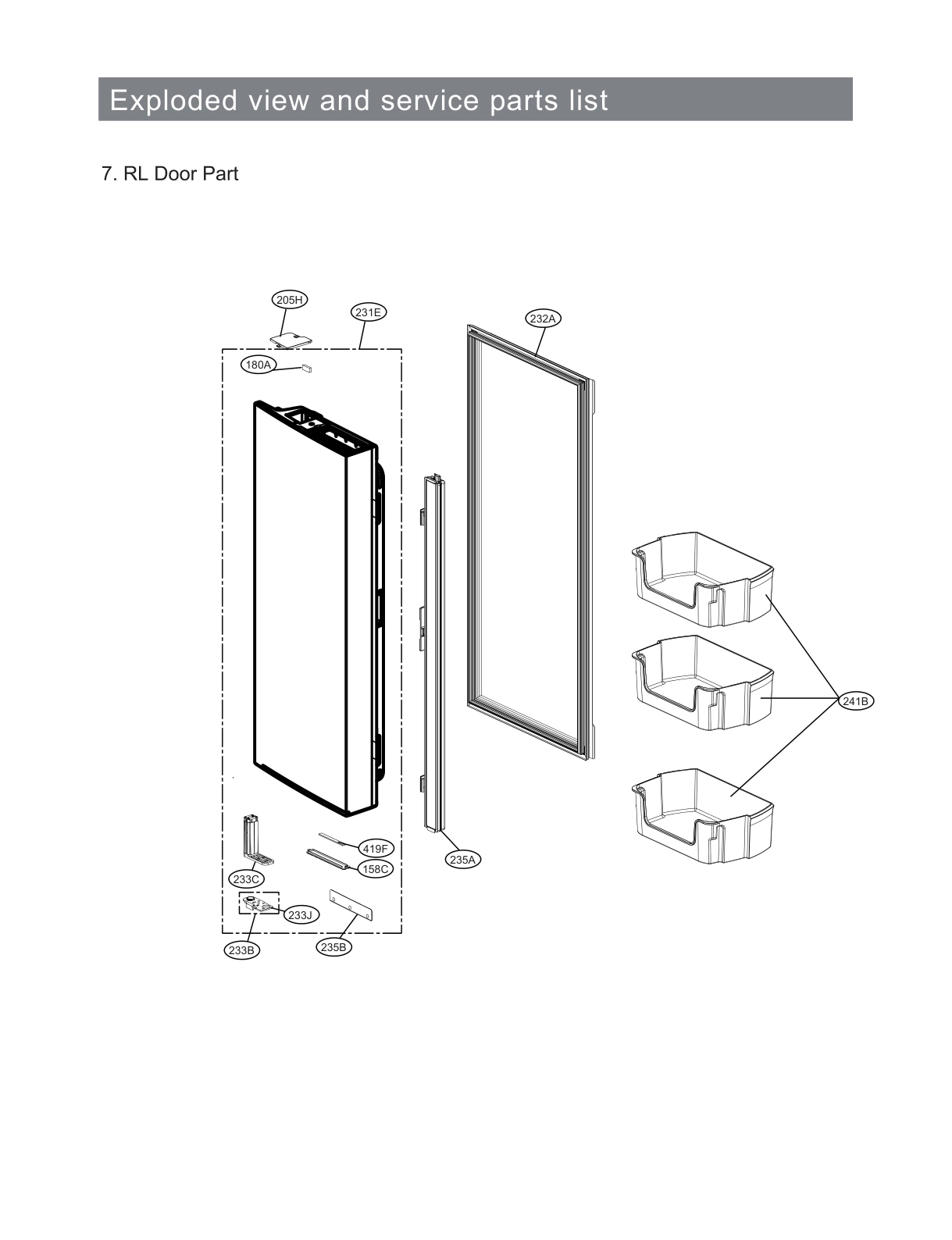 Exploded view and service parts list

7. RL Door Part

205H
231E
232A
180A
241B
419F
158C
235A
233C
233J
233B
235B