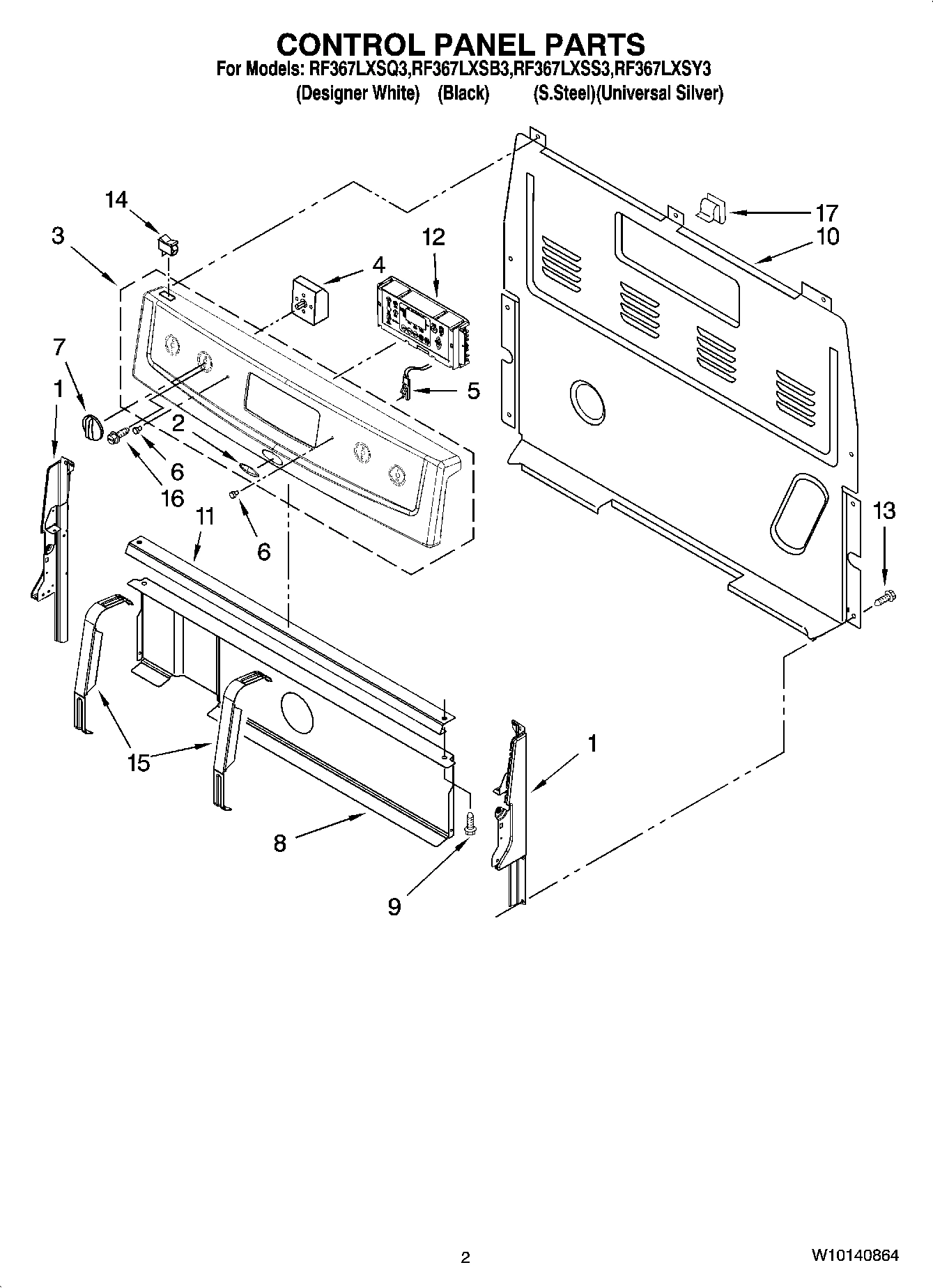 CONTROL PANEL PARTS
For Models: RF367LXSQ3,RF367LXSB3,RF367LXSS3,RF367LXSY3
(Designer White) (Black) (S.Steel)(Universal Silver)

14
3
12
4
17
10
7
1
5
2
6
16
6
11
13
15
1
8
9

2

W10140864