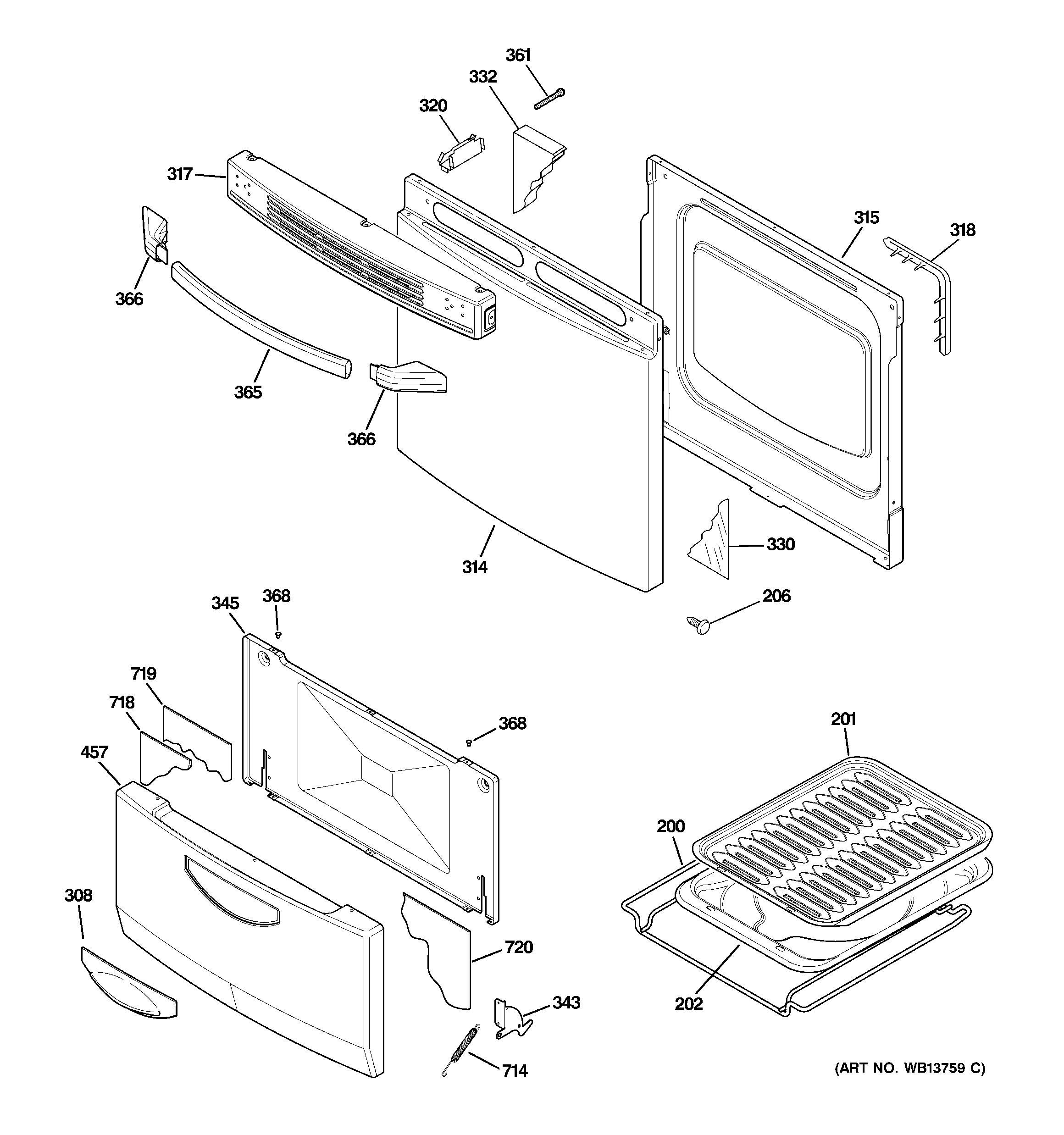 361
332
320
317
315
318
366
365
366
314
330
206
345
368
719
718
368
457
201
200
308
720
343
202
714
(ART NO. WB13759 C)