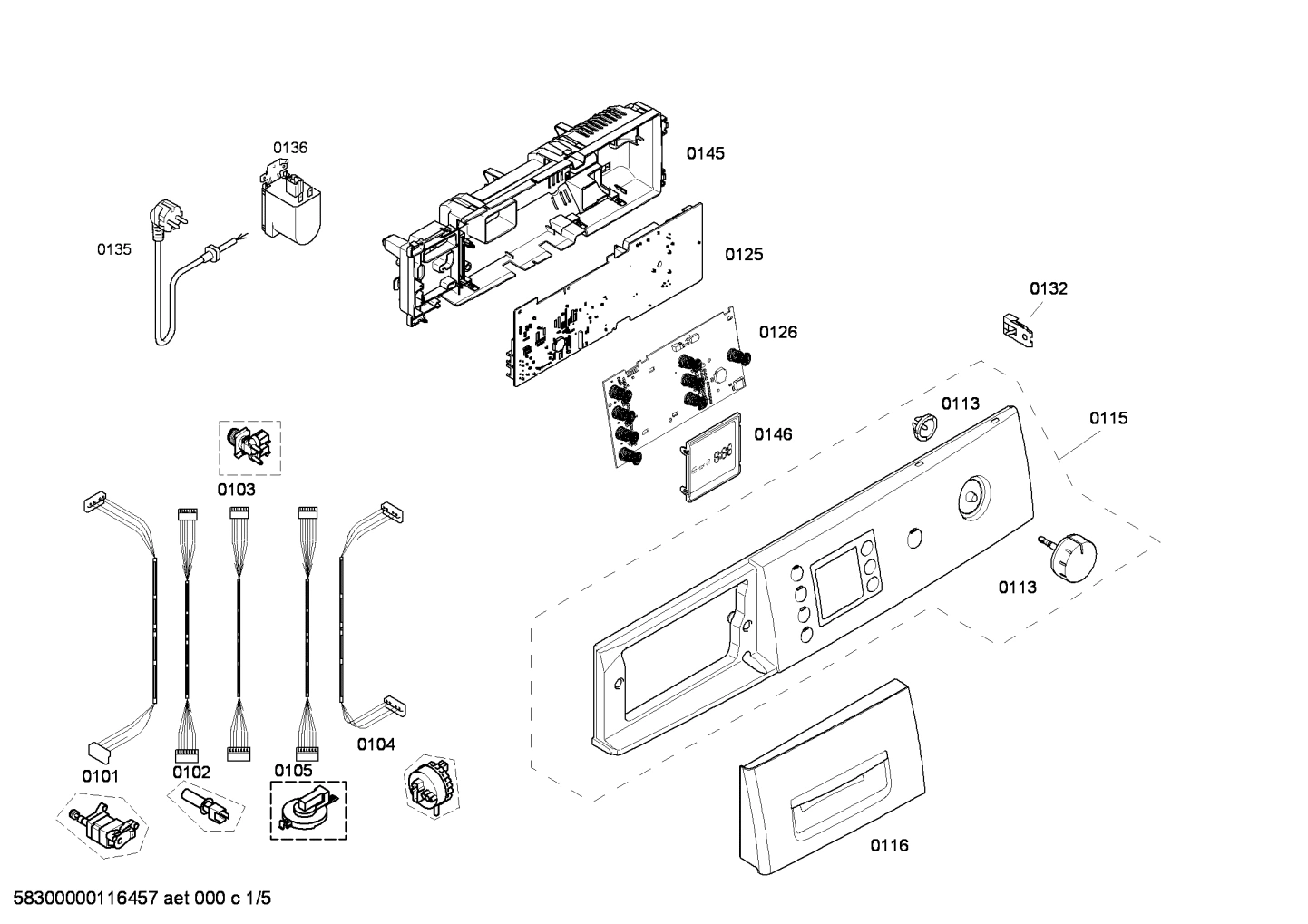 0136
0145
0135
0125
0132
0126
0113
0115
0146
0103
0113
0104
0101
0102
0105
0116
58300000116457 aet 000 c 1/5