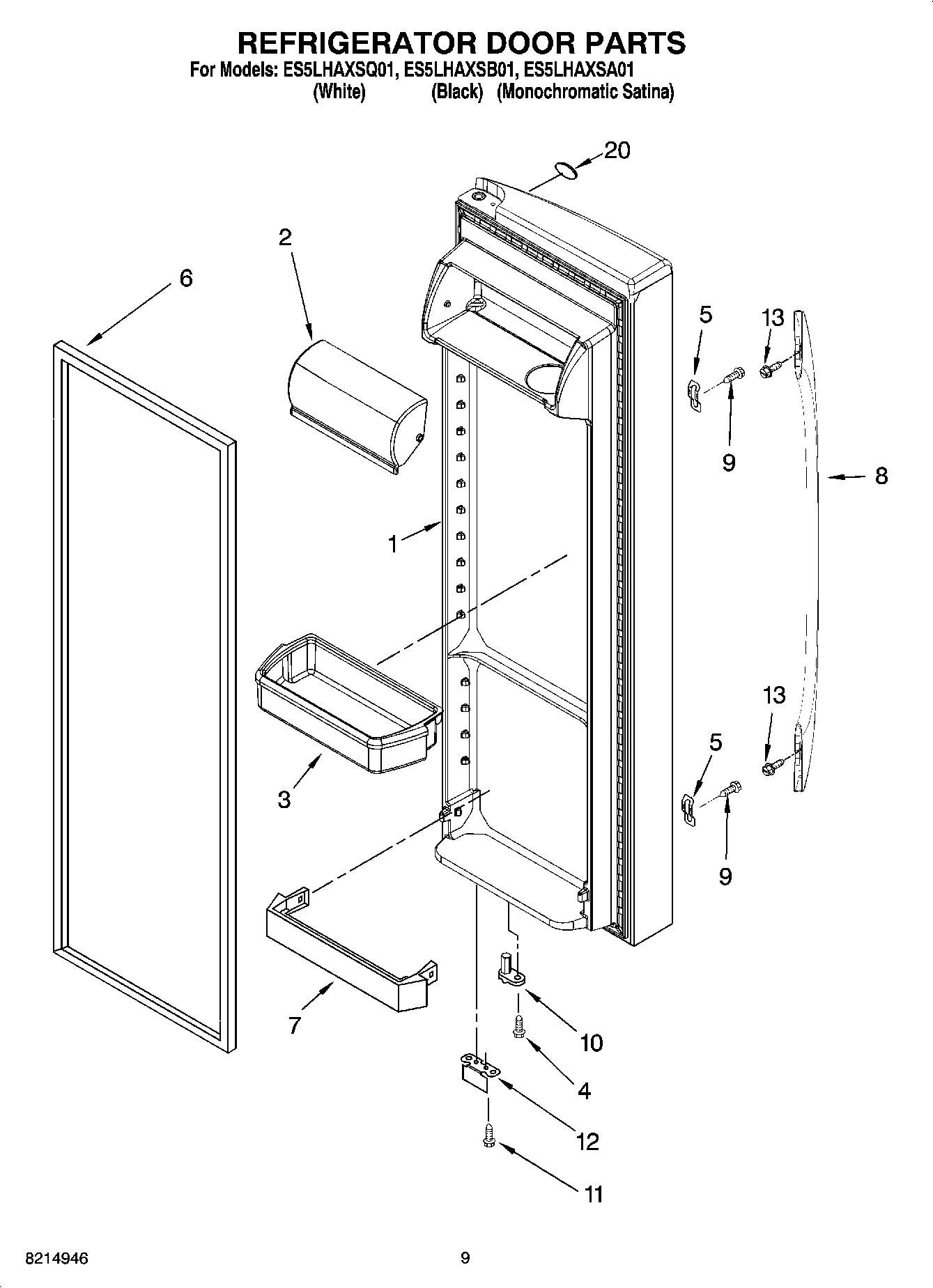 REFRIGERATOR DOOR PARTS
For Models: ES5LHAXSQ01, ES5LHAXSB01, ES5LHAXSA01
(White) (Black) (Monochromatic Satina)

20
2
6
5
13
9
8
1
13
5
3
9
7
10
4
12
11

8214946
9