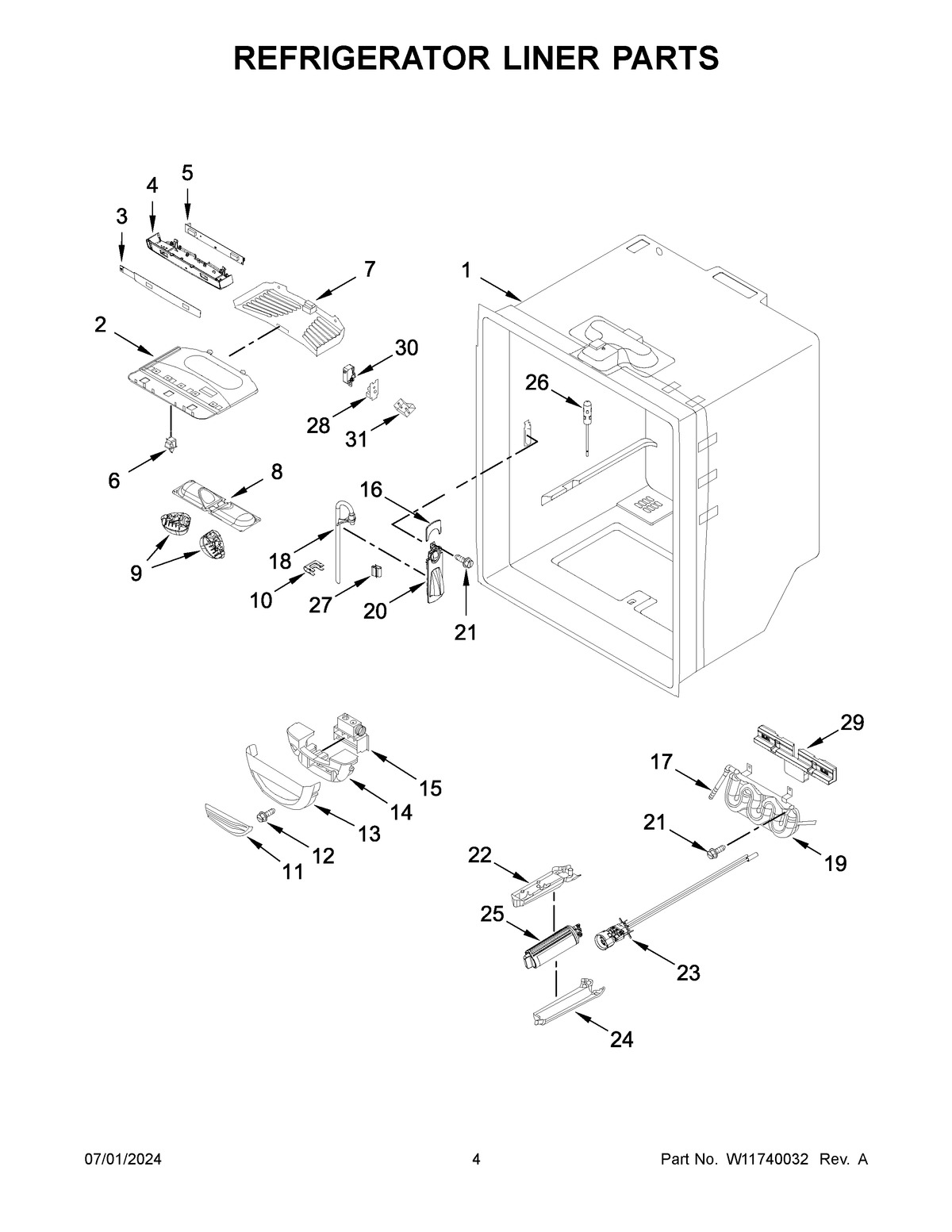 REFRIGERATOR LINER PARTS

5
4
3
7
1
2
30
26
28
31
6
8
16
9
18
10
27
20
21
29
17
15
14
13
21
12
11
19
22
25
23
24

07/01/2024
4
Part No. W11740032 Rev. A