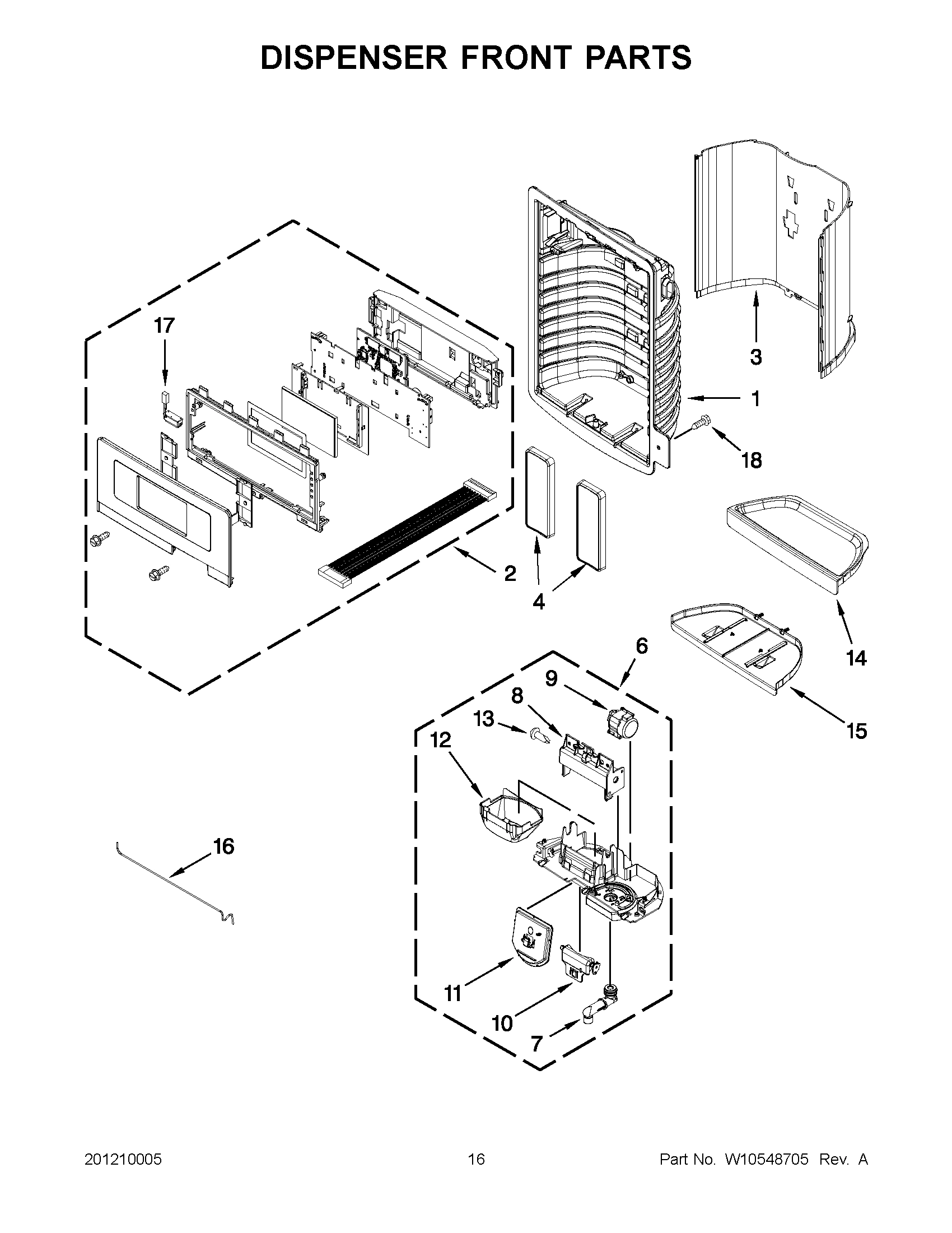 DISPENSER FRONT PARTS

17

3

1

18

2

4

14

6

9

8

13

12

15

16

11

10

7

201210005

16

Part No. W10548705 Rev. A