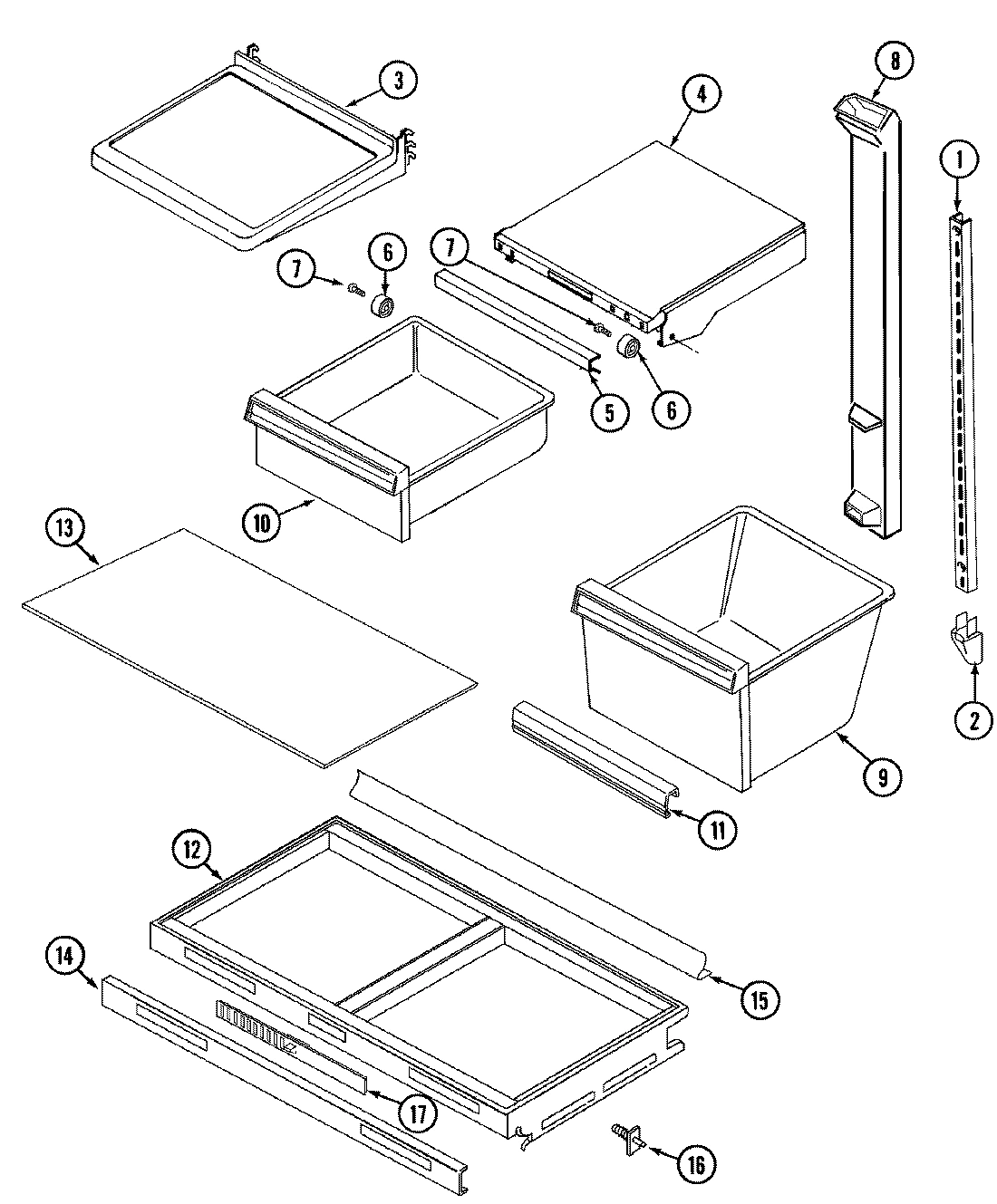 3
4
8
1
7
6
7
5
6
10
13
2
9
11
12
14
15
17
16