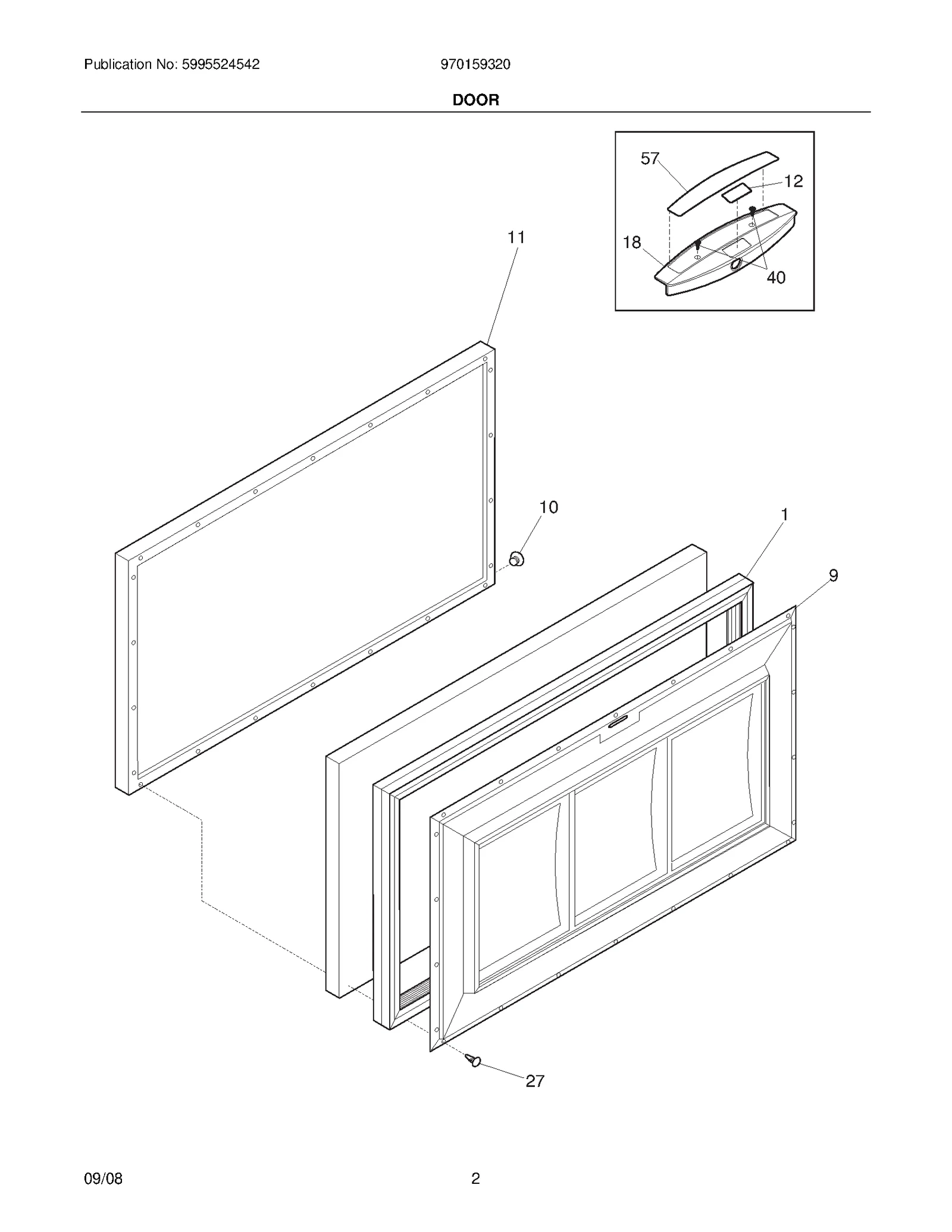 Publication No: 5995524542

970159320

DOOR

57
12
18
40

11

10

1

9

27

09/08

2