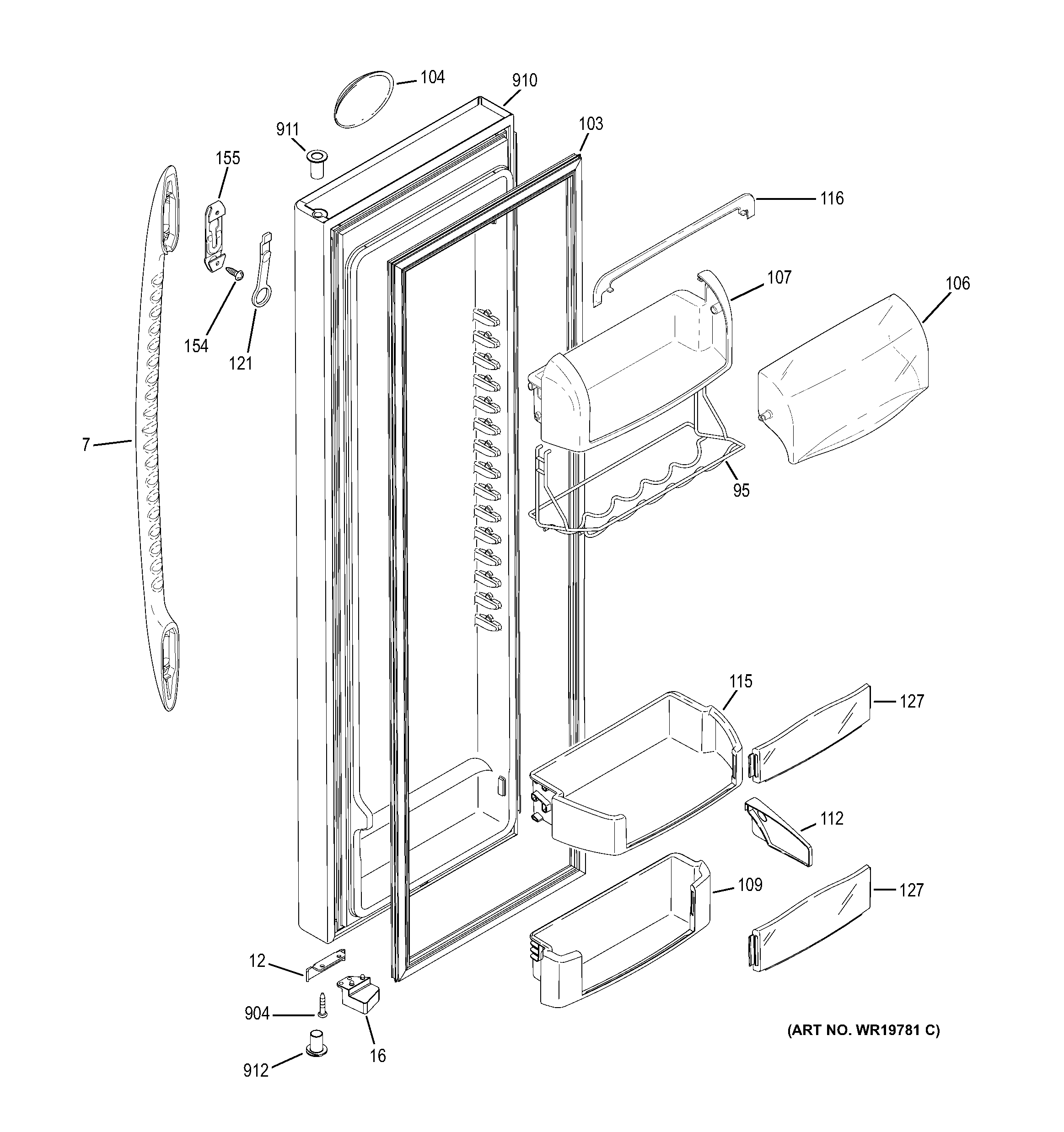 104
910
911
103
155
116
107
106
154
121
7
95
115
127
112
109
127
12
904
16
912
(ART NO. WR19781 C)