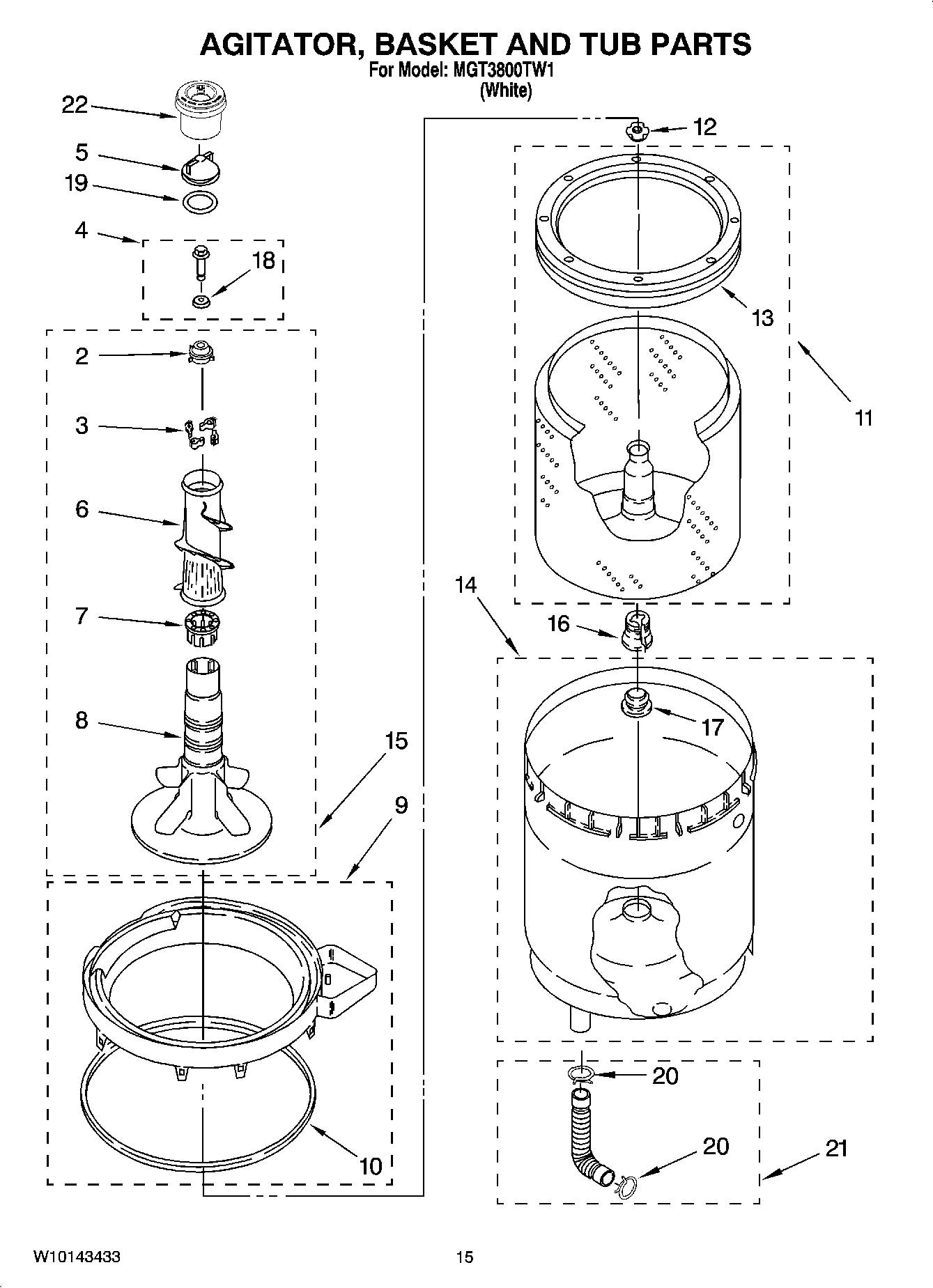 AGITATOR, BASKET AND TUB PARTS
For Model: MGT3800TW1
(White)

22
5
19
4
18
2
3
6
7
8
15
9
10
12
13
11
14
16
17
20
20
21

W10143433

15