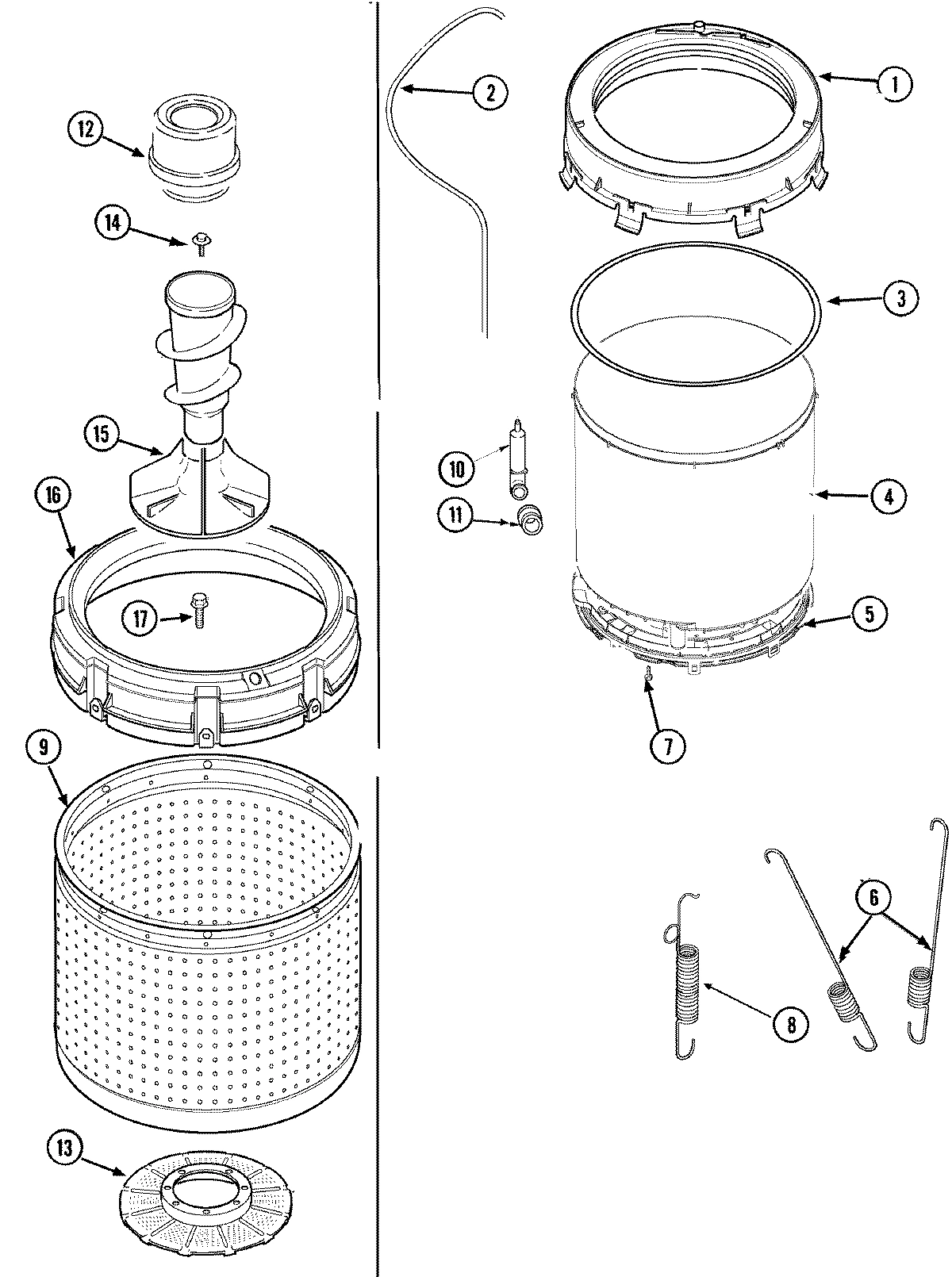 12
14
15
16
17
9
13
2
10
11
1
3
4
5
7
6
8