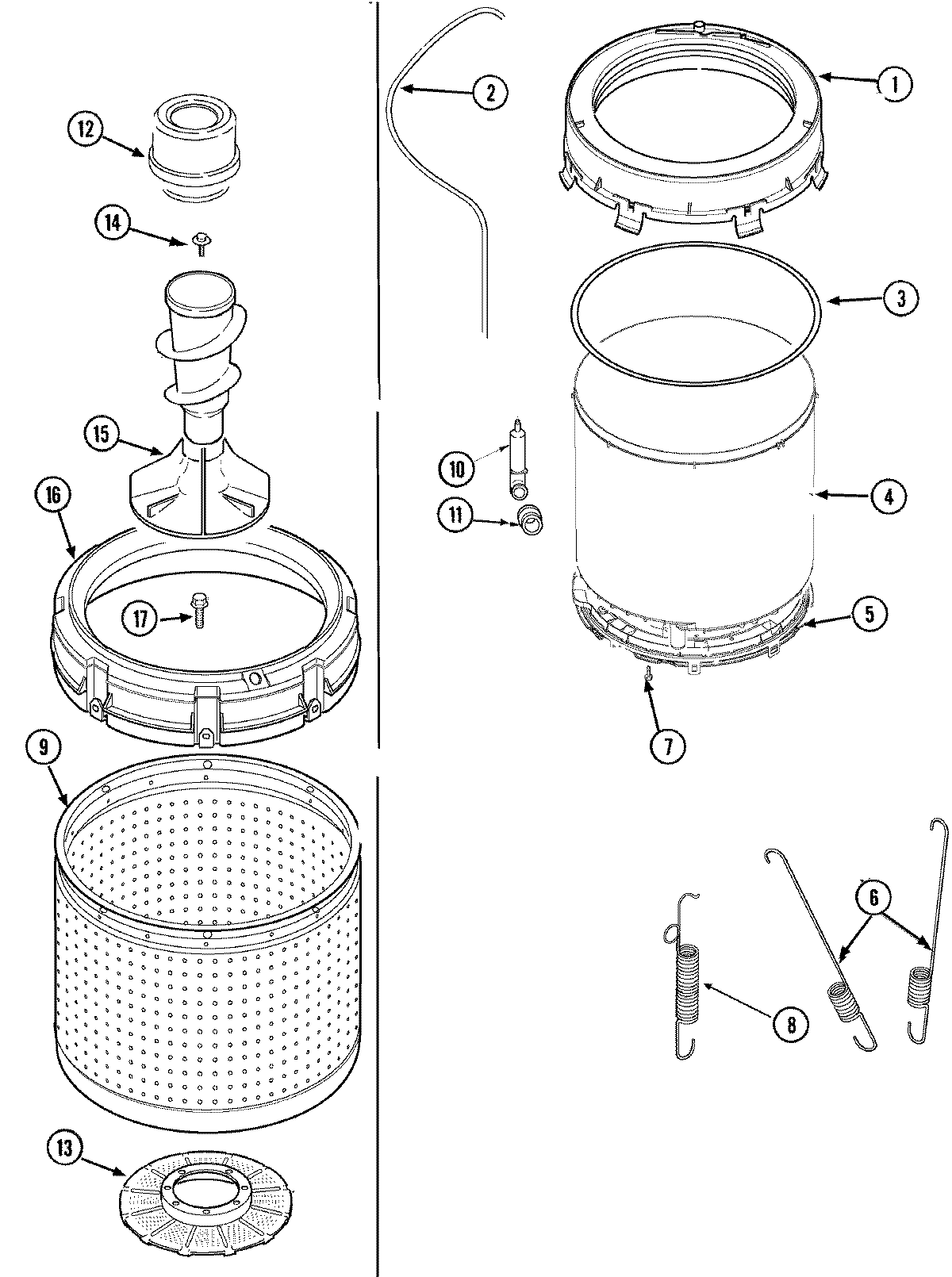 12
14
15
16
17
9
13
2
10
11
1
3
4
5
7
6
8