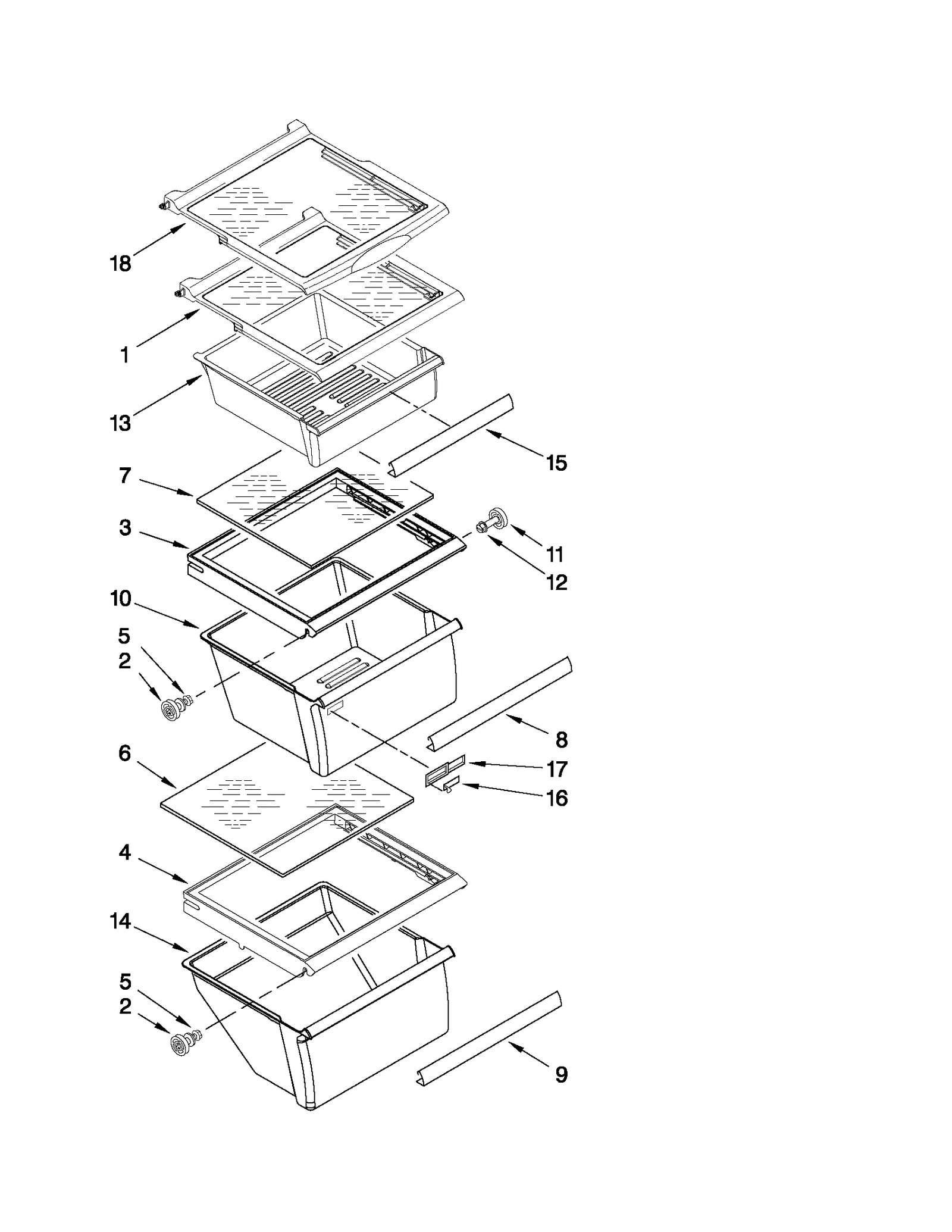 18
1
13
15
7
3
11
12
10
5
2
8
17
16
6
4
14
5
2
9