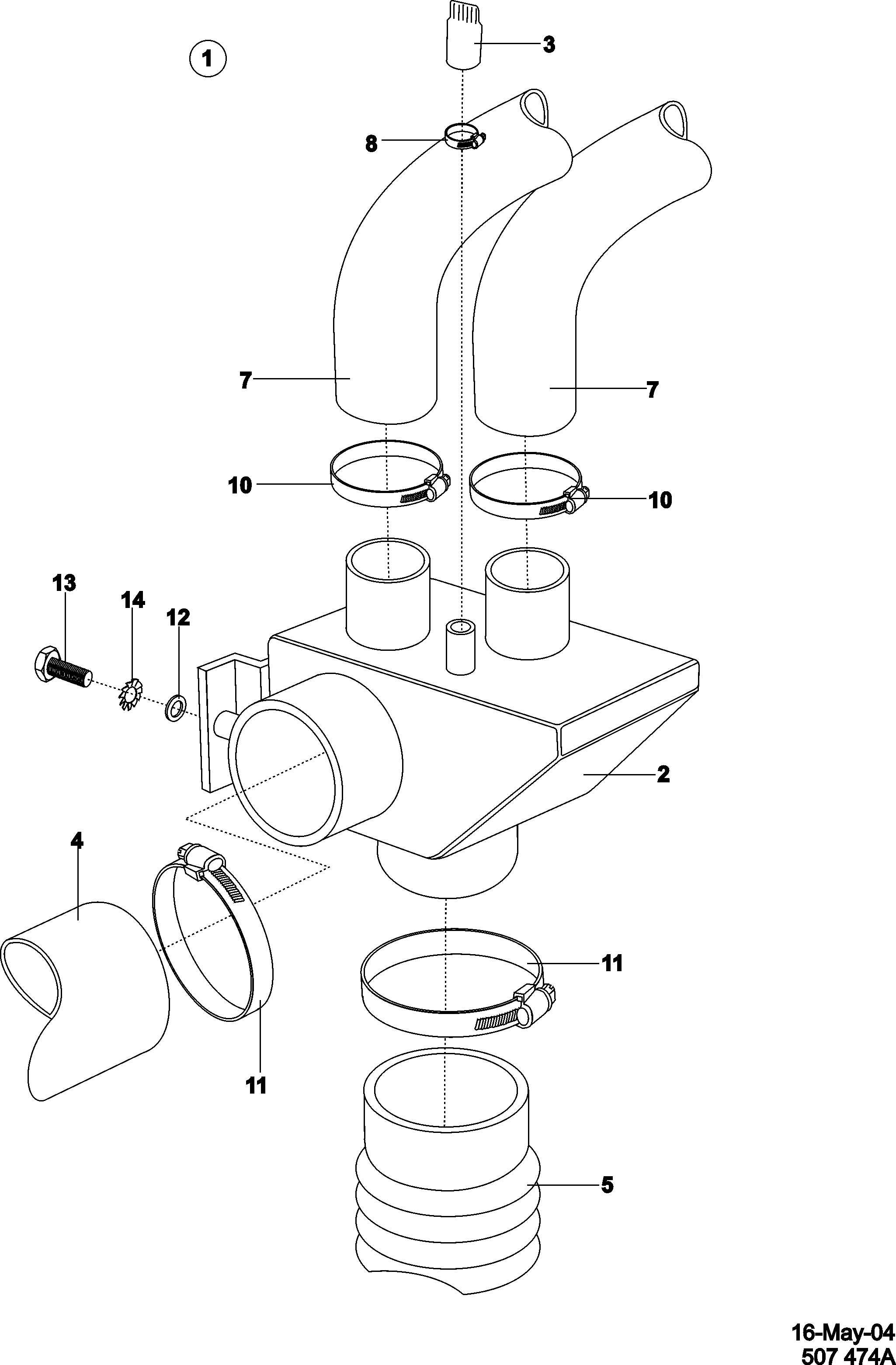 1

3

8

7

7

10

10

13

14

12

2

4

11

11

5

16-May-04
507 474A