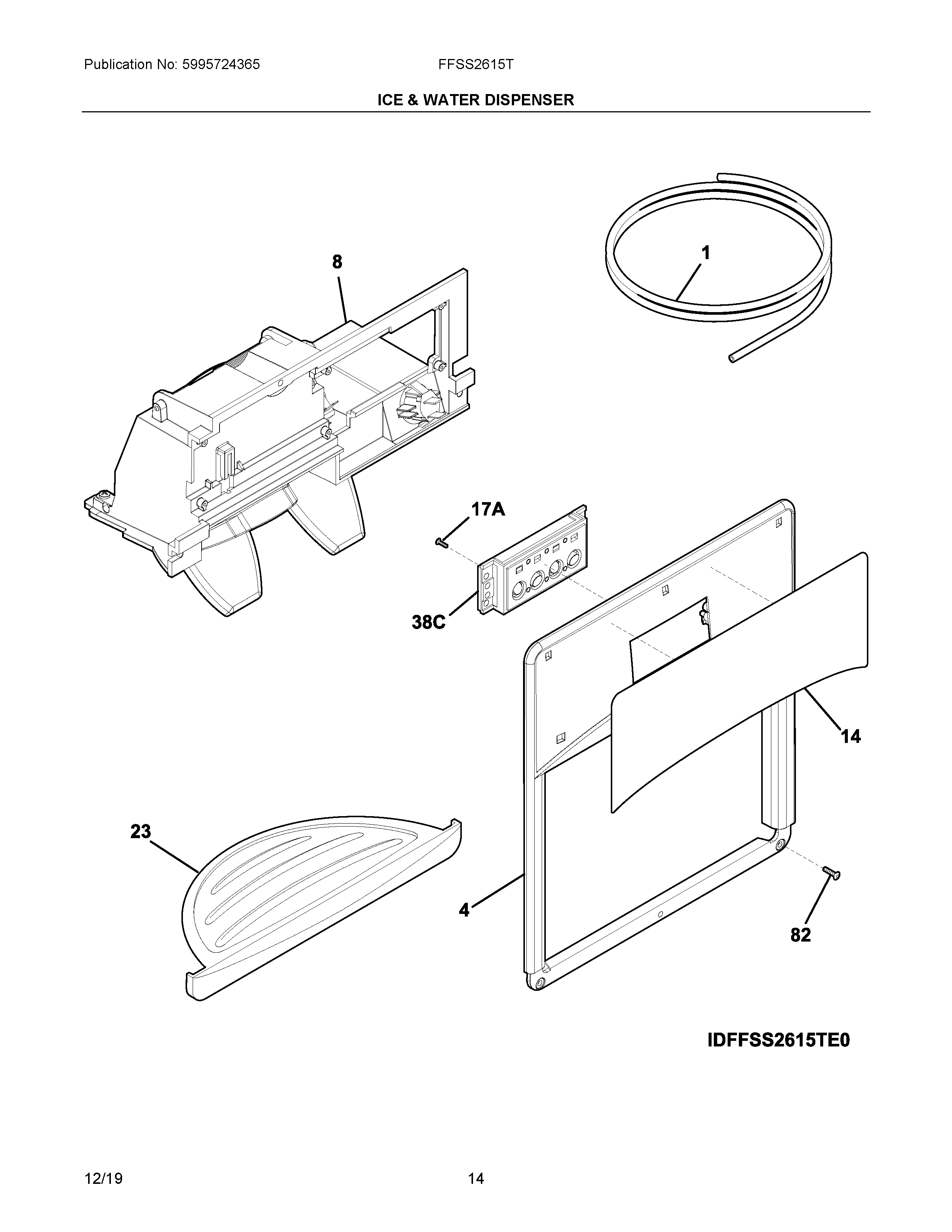 Publication No: 5995724365

FFSS2615T

ICE & WATER DISPENSER

8

1

17A

38C

14

23

4

82

IDFFSS2615TE0

12/19

14