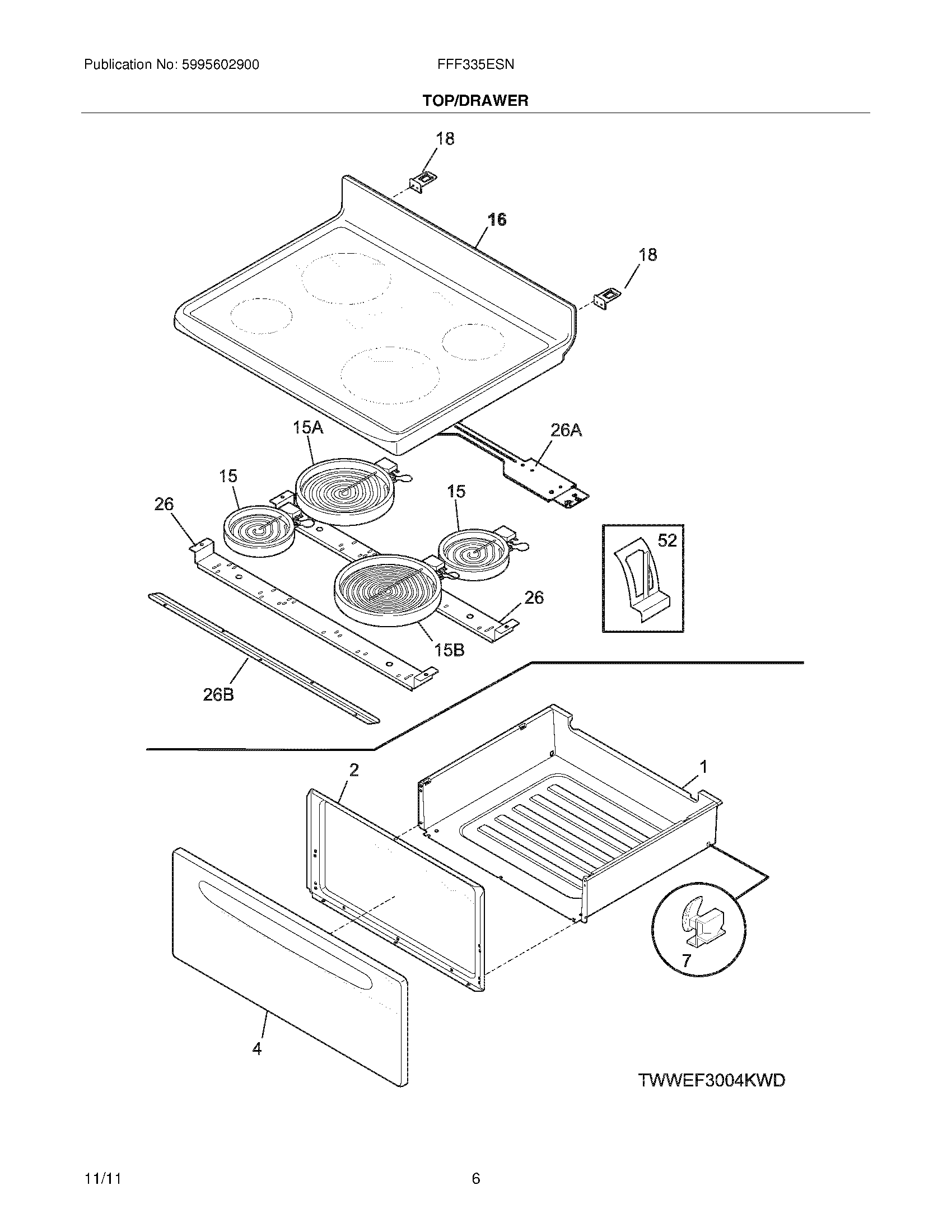 Publication No: 5995602900

FFF335ESN

TOP/DRAWER

18

16

18

15A

26A

15

15

26

52

26

15B

26B

2

1

7

4

TWWEF3004KWD

11/11

6