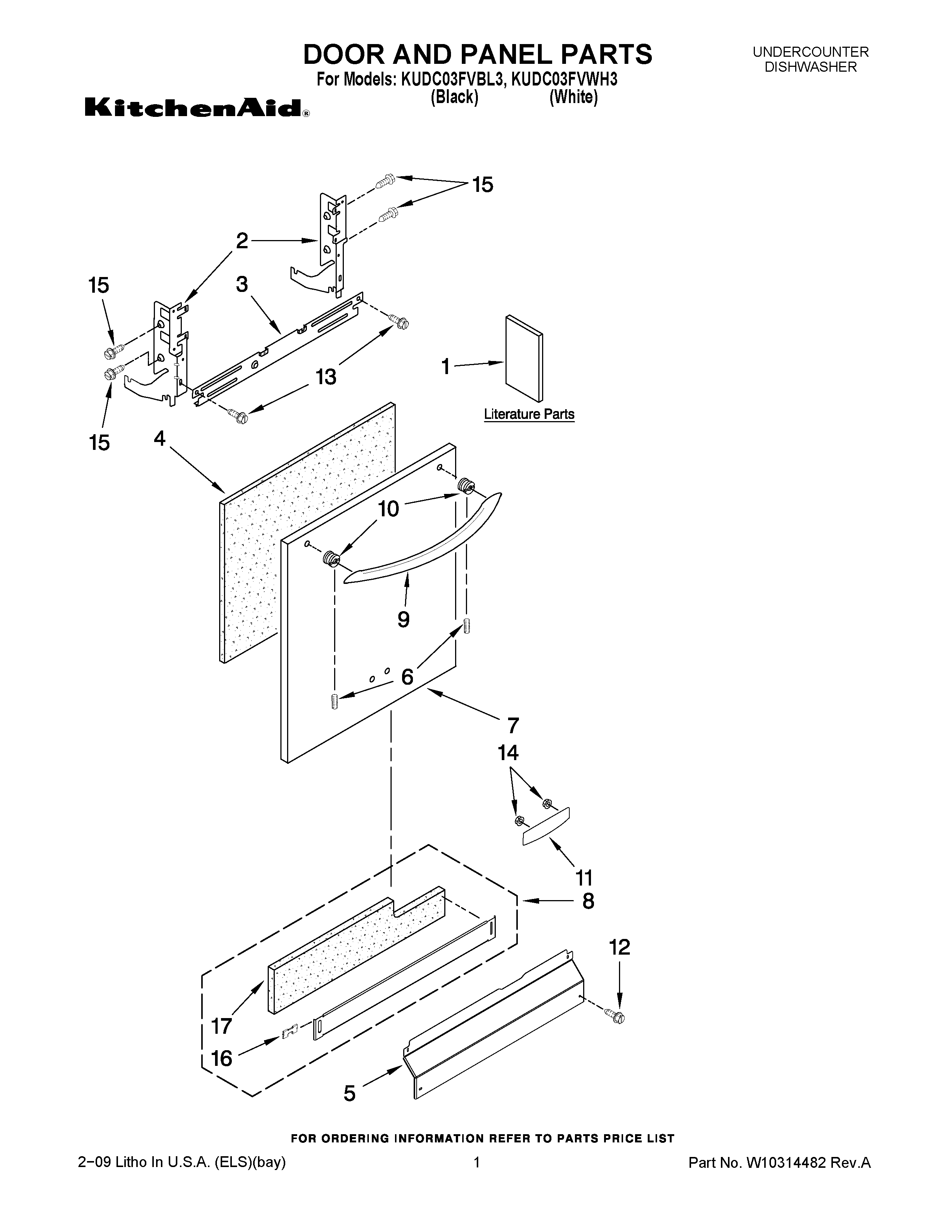 DOOR AND PANEL PARTS

For Models: KUDC03FVBL3, KUDC03FVWH3
(Black) (White)

UNDERCOUNTER DISHWASHER

KitchenAid®

15
2
15
3
13
1
Literature Parts
15
4
10
9
6
7
14
11
8
12
17
16
5

FOR ORDERING INFORMATION REFER TO PARTS PRICE LIST

2−09 Litho In U.S.A. (ELS)(bay)

1

Part No. W10314482 Rev.A