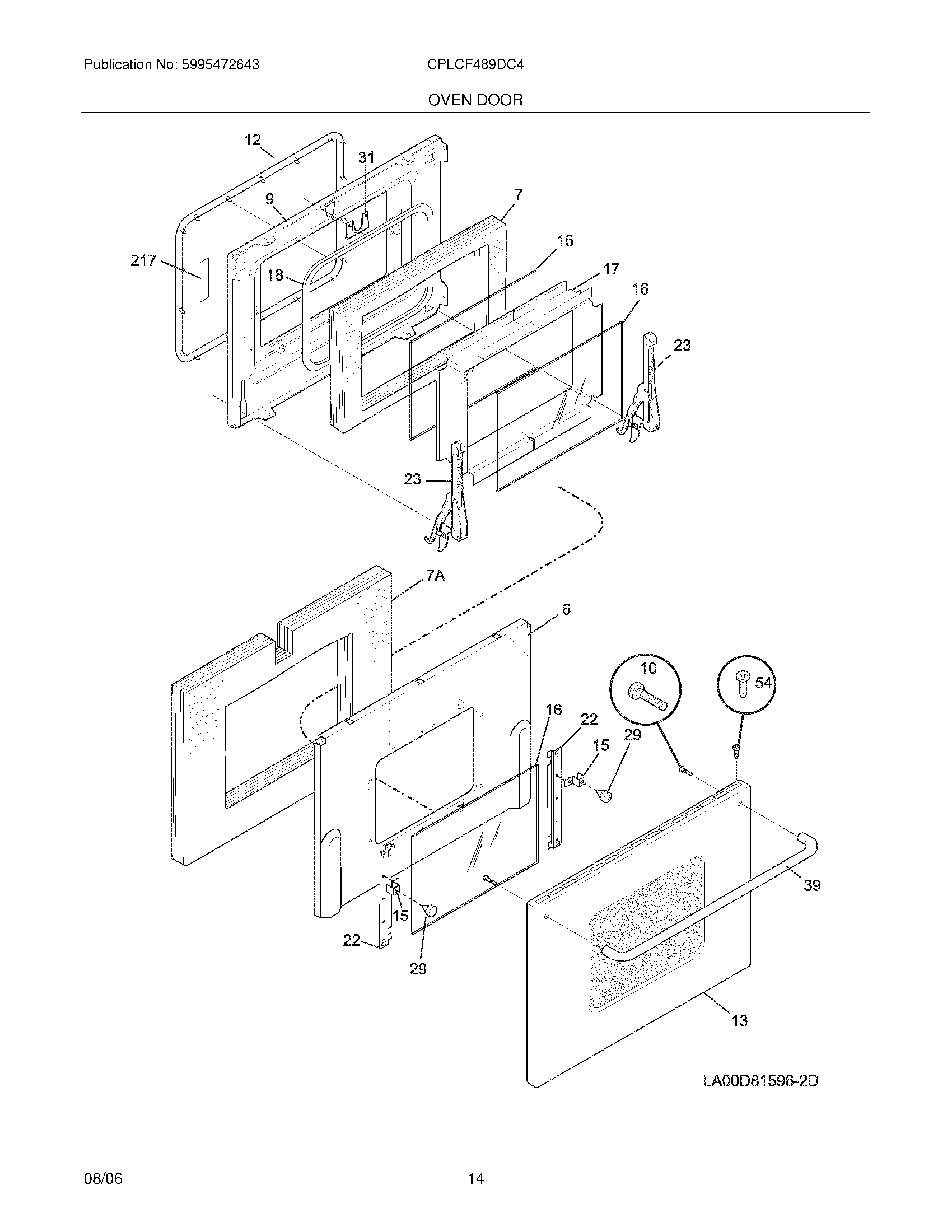 Publication No: 5995472643

CPLCF489DC4

OVEN DOOR

12
31
9
7
217
18
16
17
16
23
23
7A
6
10
54
16
22
15
29
39
15
22
29
13

LA00D81596-2D

08/06

14