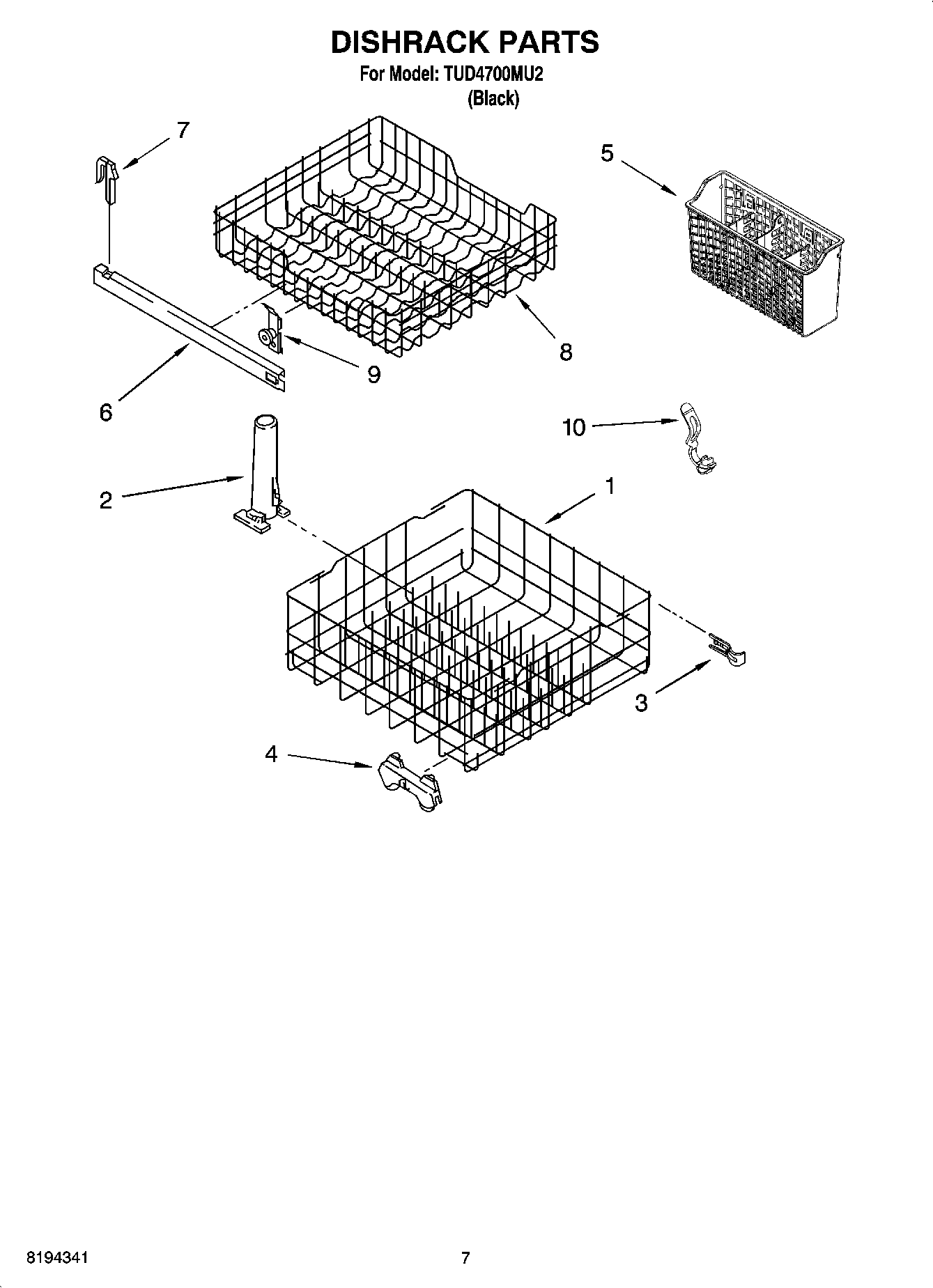 DISHRACK PARTS
For Model: TUD4700MU2
(Black)

7

5

8

9

6

10

2

1

3

4

8194341

7