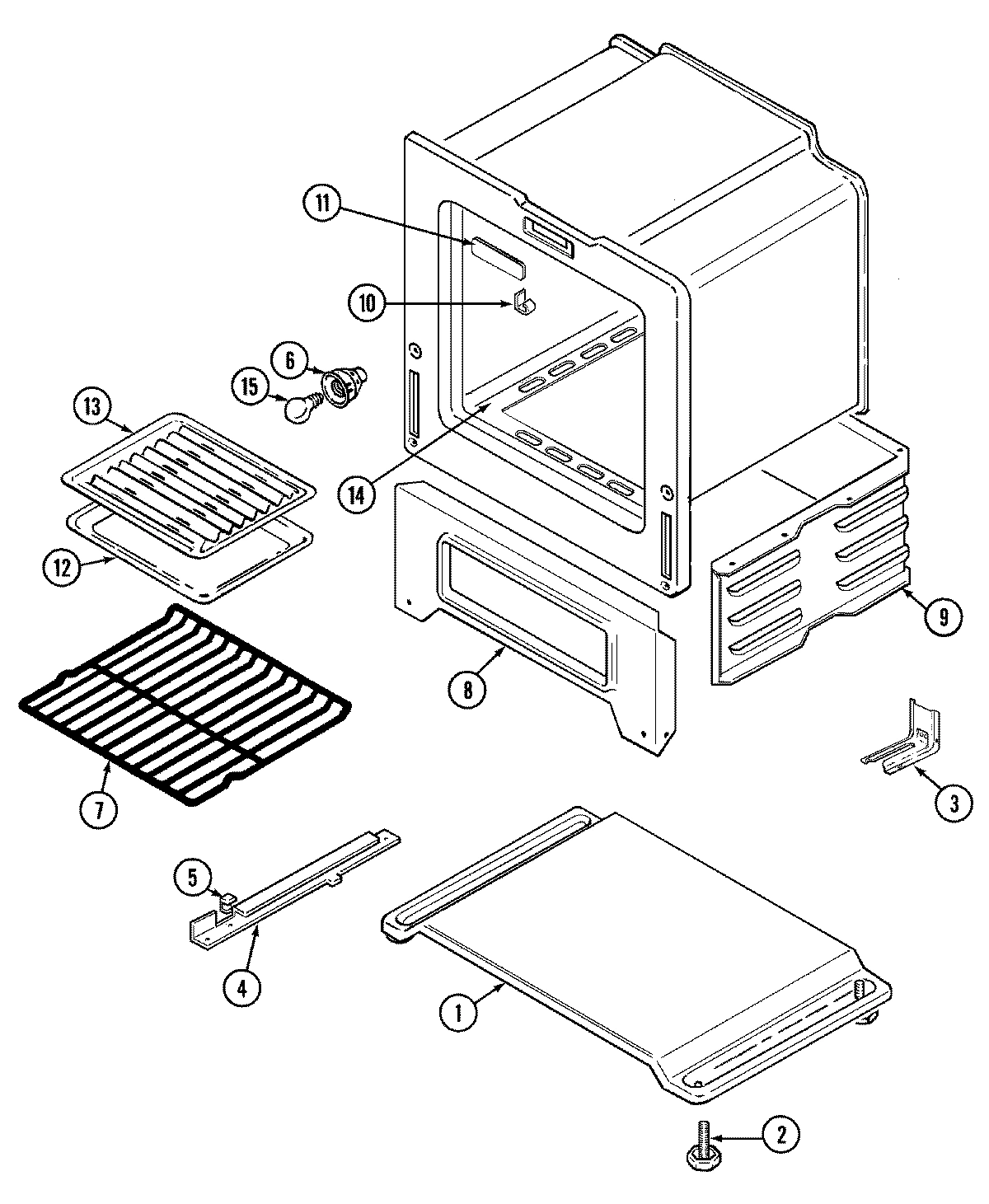 11
10
6
15
13
14
12
9
8
7
3
5
4
1
2