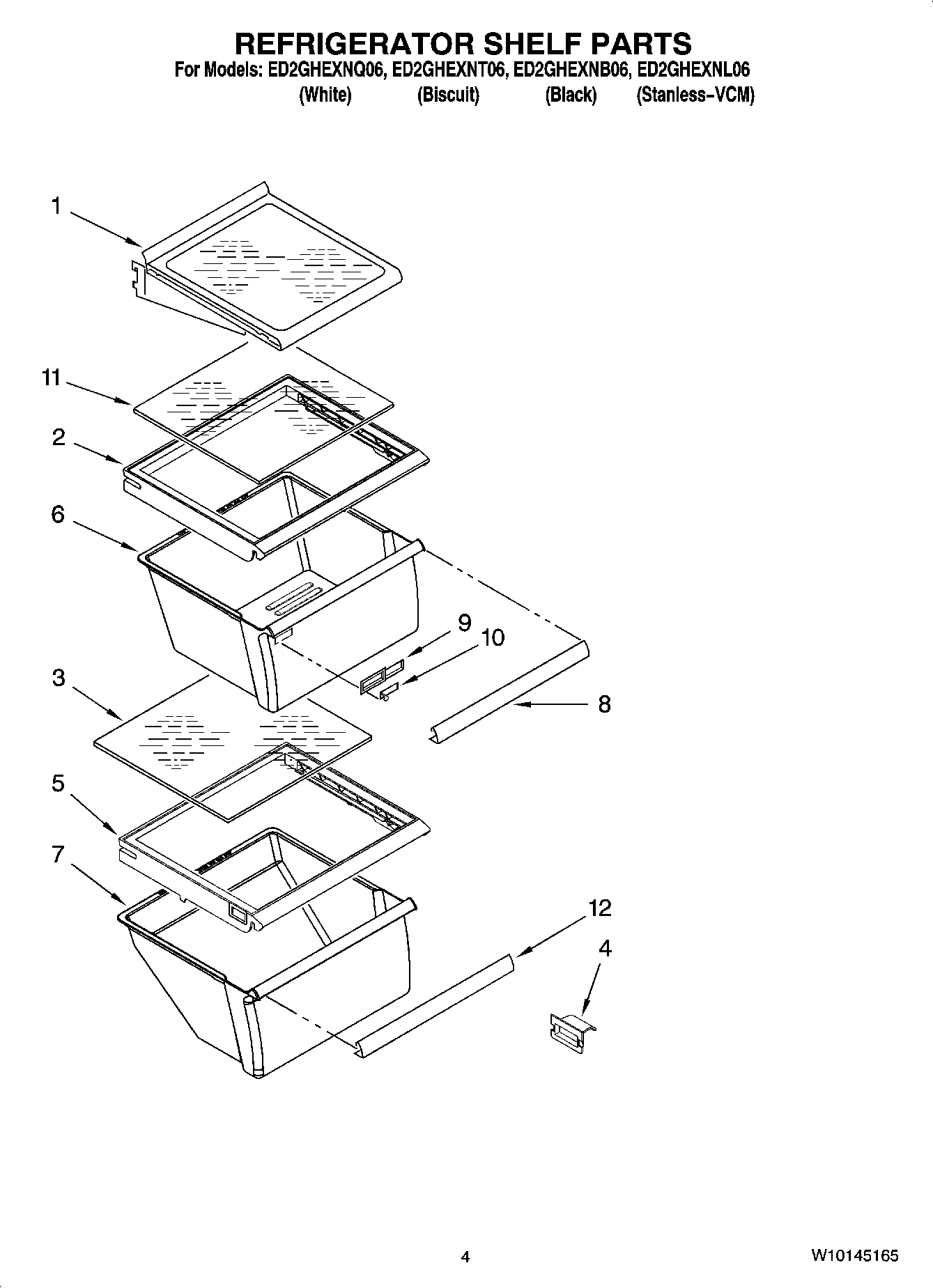 REFRIGERATOR SHELF PARTS
For Models: ED2GHEXNQ06, ED2GHEXNT06, ED2GHEXNB06, ED2GHEXNL06
(White) (Biscuit) (Black) (Stanless-VCM)

1
11
2
6
9
10
8
3
5
7
12
4

4
W10145165