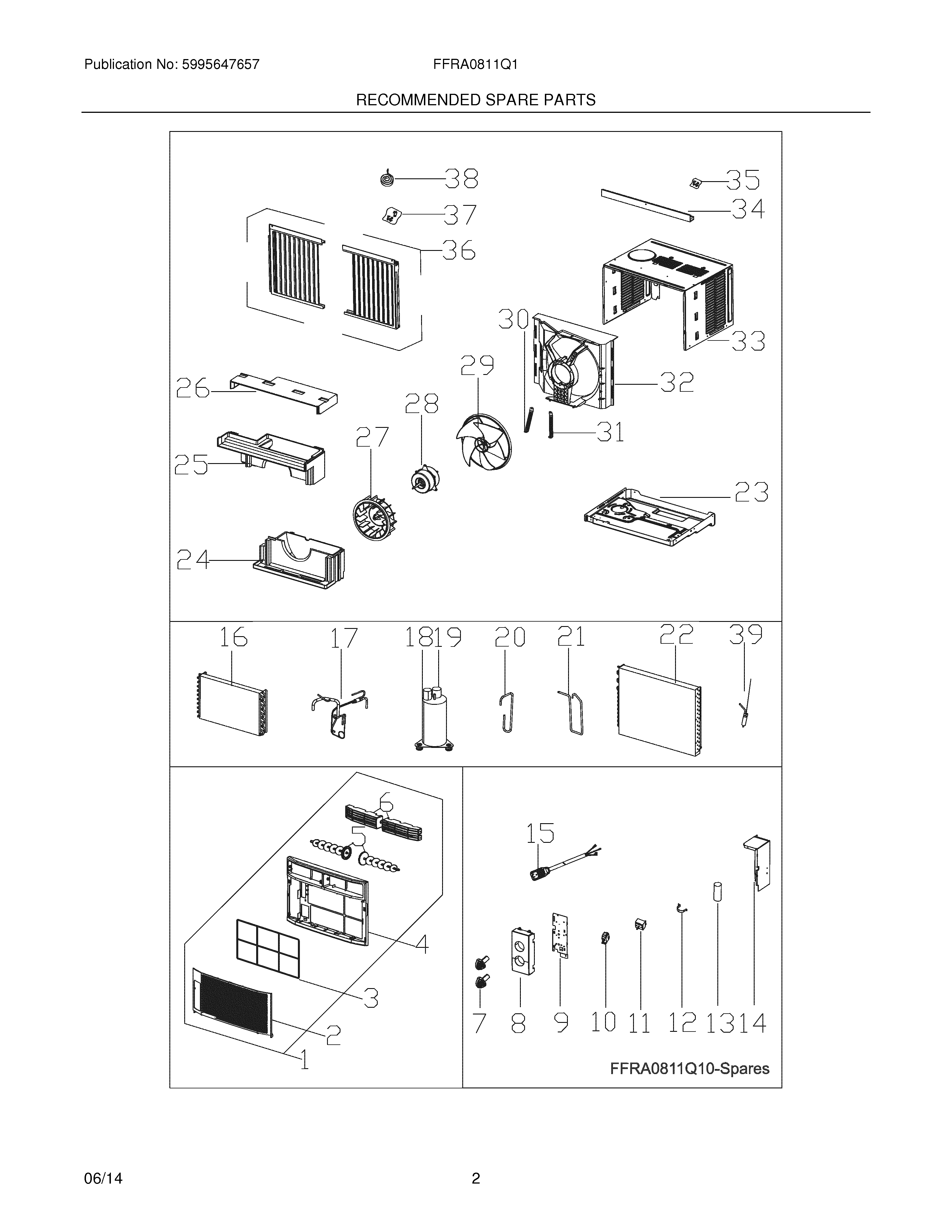 Publication No: 5995647657

FFRA0811Q1

RECOMMENDED SPARE PARTS

38
35
37
34
36
30
33
29
32
26
28
31
27
25
23
24

16
17
18
19
20
21
22
39

6
5
4
3
2
1

15
7
8
9
10
11
12
13
14

FFRA0811Q10-Spares

06/14

2