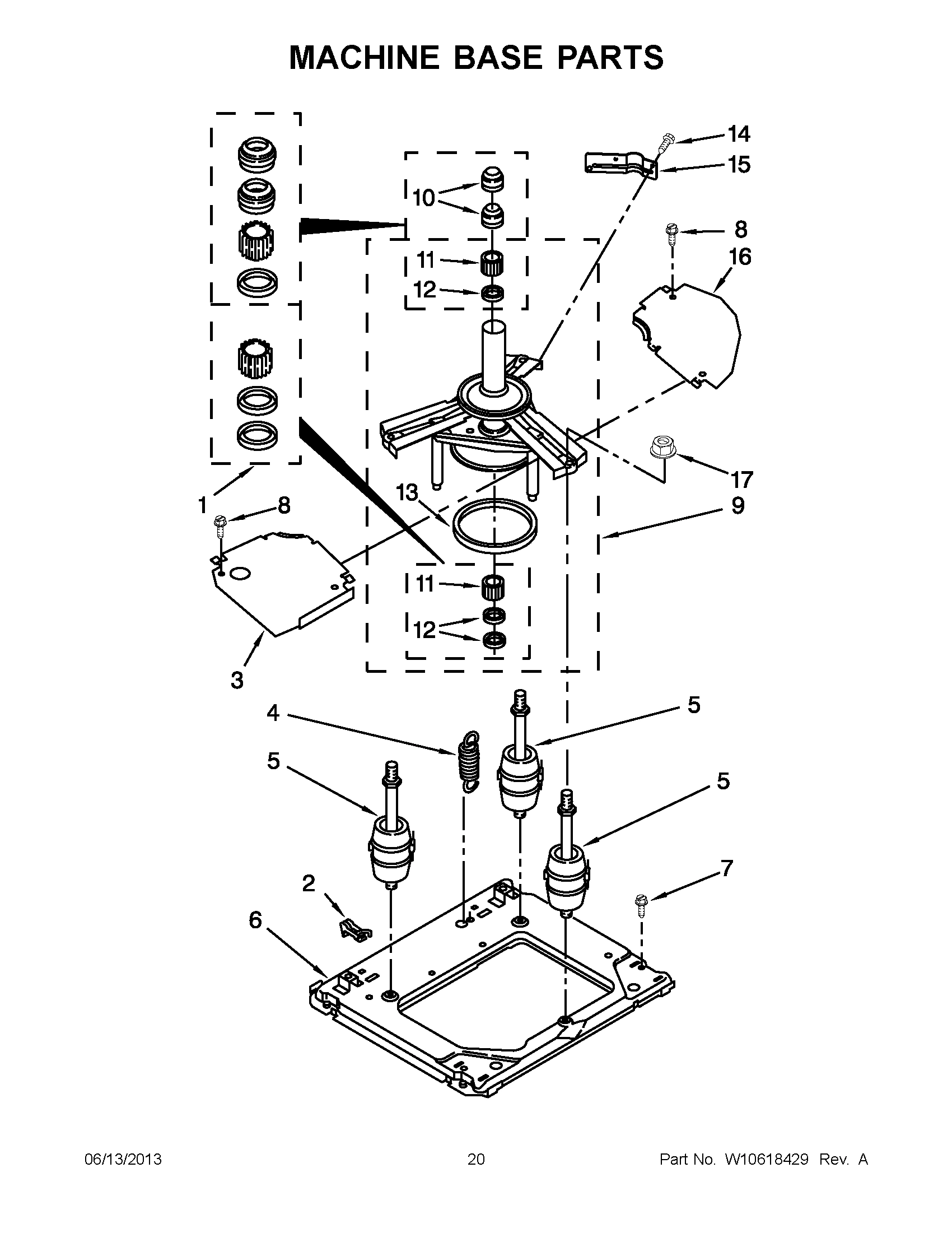 MACHINE BASE PARTS

14
15
10
8
16
11
12
17
1
8
13
9
11
12
3
4
5
5
5
2
7
6

06/13/2013
20
Part No. W10618429 Rev. A