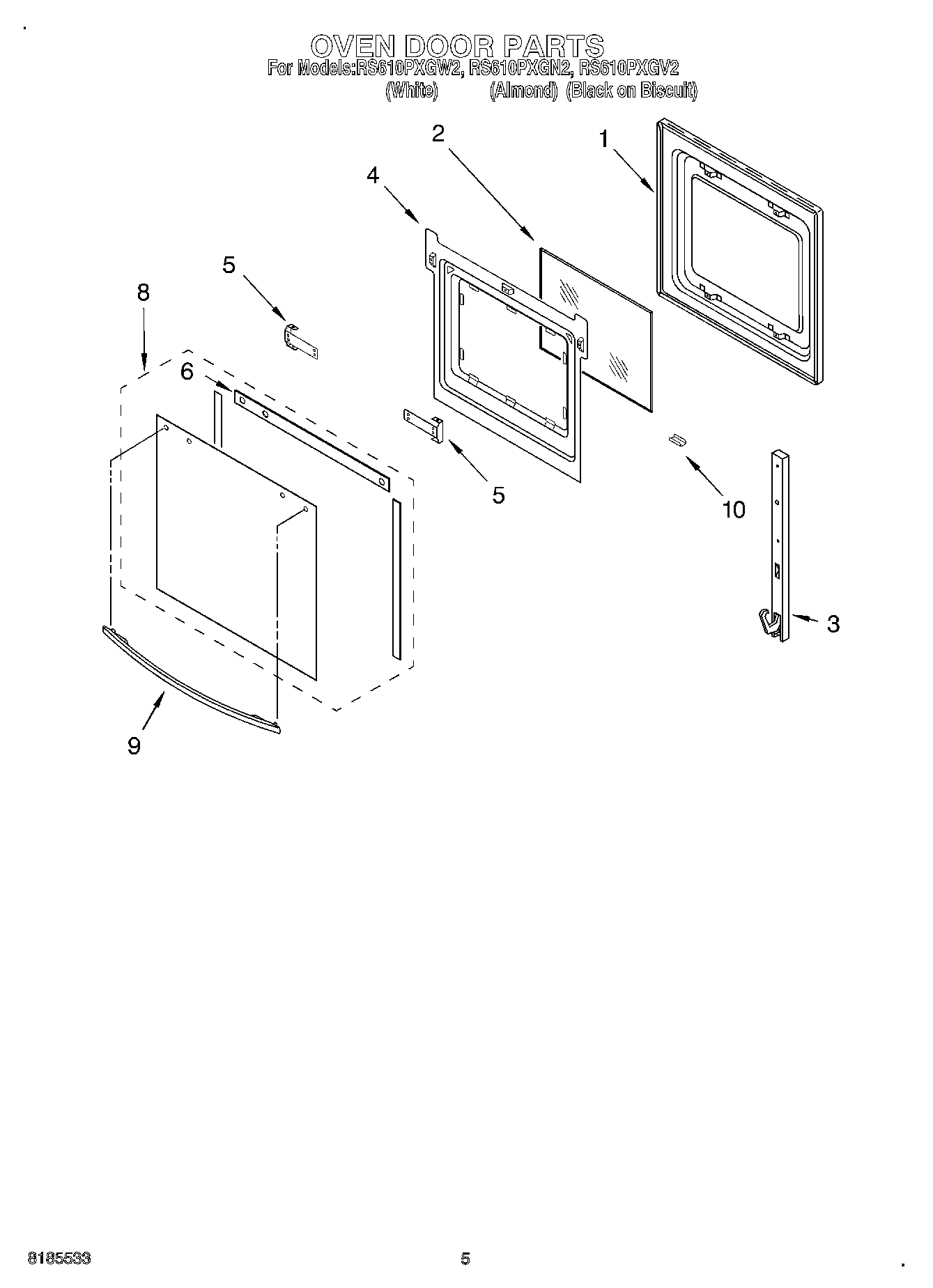 OVEN DOOR PARTS
For Models:RS610PXGW2, RS610PXGN2, RS610PXGV2
(White) (Almond) (Black on Biscuit)

2
1
4
5
8
6
5
10
3
9

8185533
5