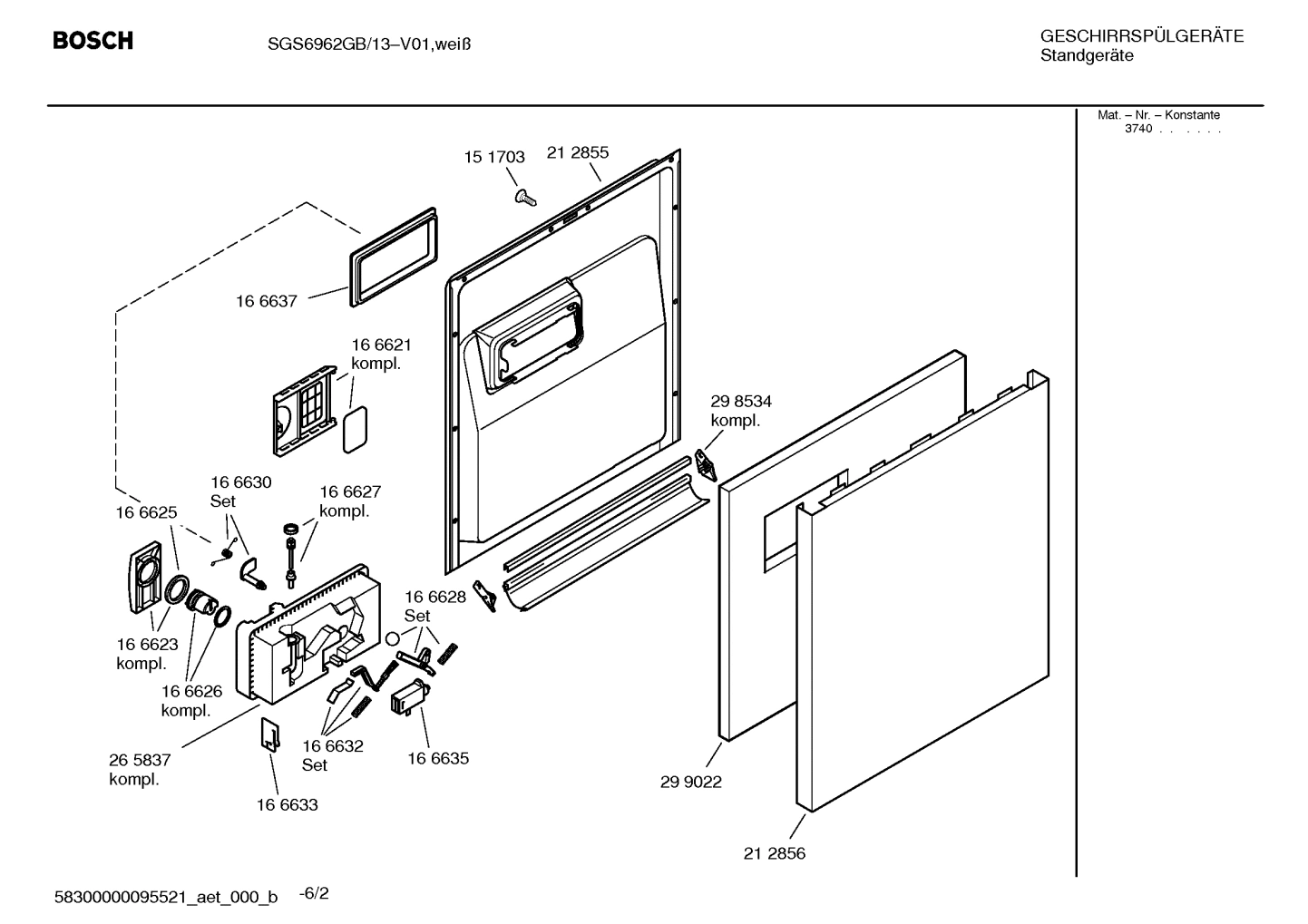 BOSCH

SGS6962GB/13–V01,weiß

GESCHIRRSPÜLGERÄTE
Standgeräte

Mat. – Nr. – Konstante
3740 . . . . . .

15 1703
21 2855

16 6637

16 6621
kompl.

29 8534
kompl.

16 6630
Set

16 6627
kompl.

16 6625

16 6628
Set

16 6623
kompl.

16 6626
kompl.

26 5837
kompl.

16 6632
Set

16 6635

16 6633

29 9022

21 2856

58300000095521_aet_000_b -6/2