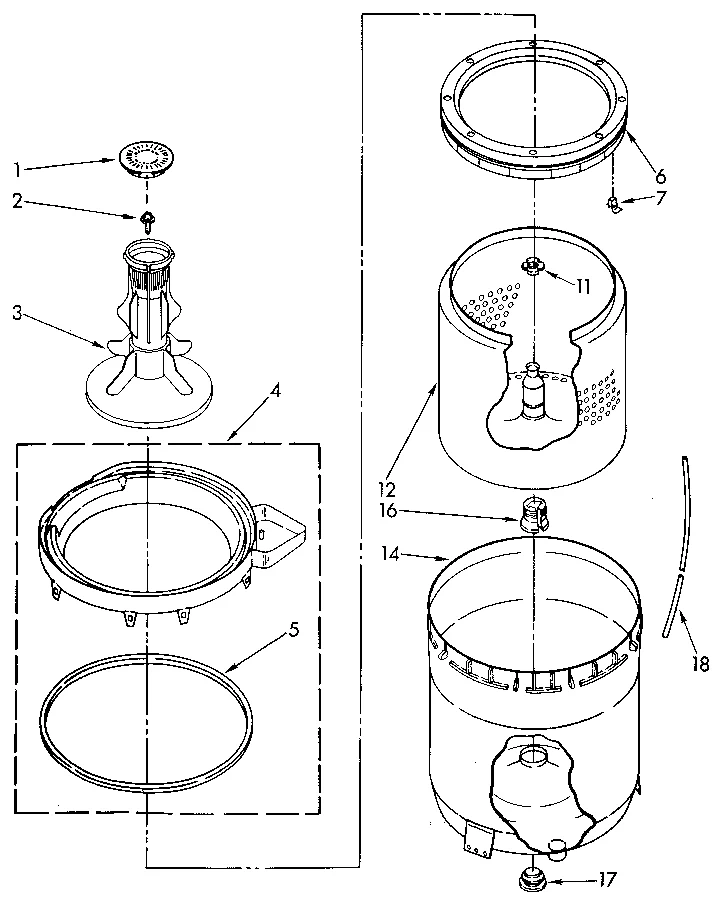 1
2
3
4
5
6
7
11
12
16
14
18
17