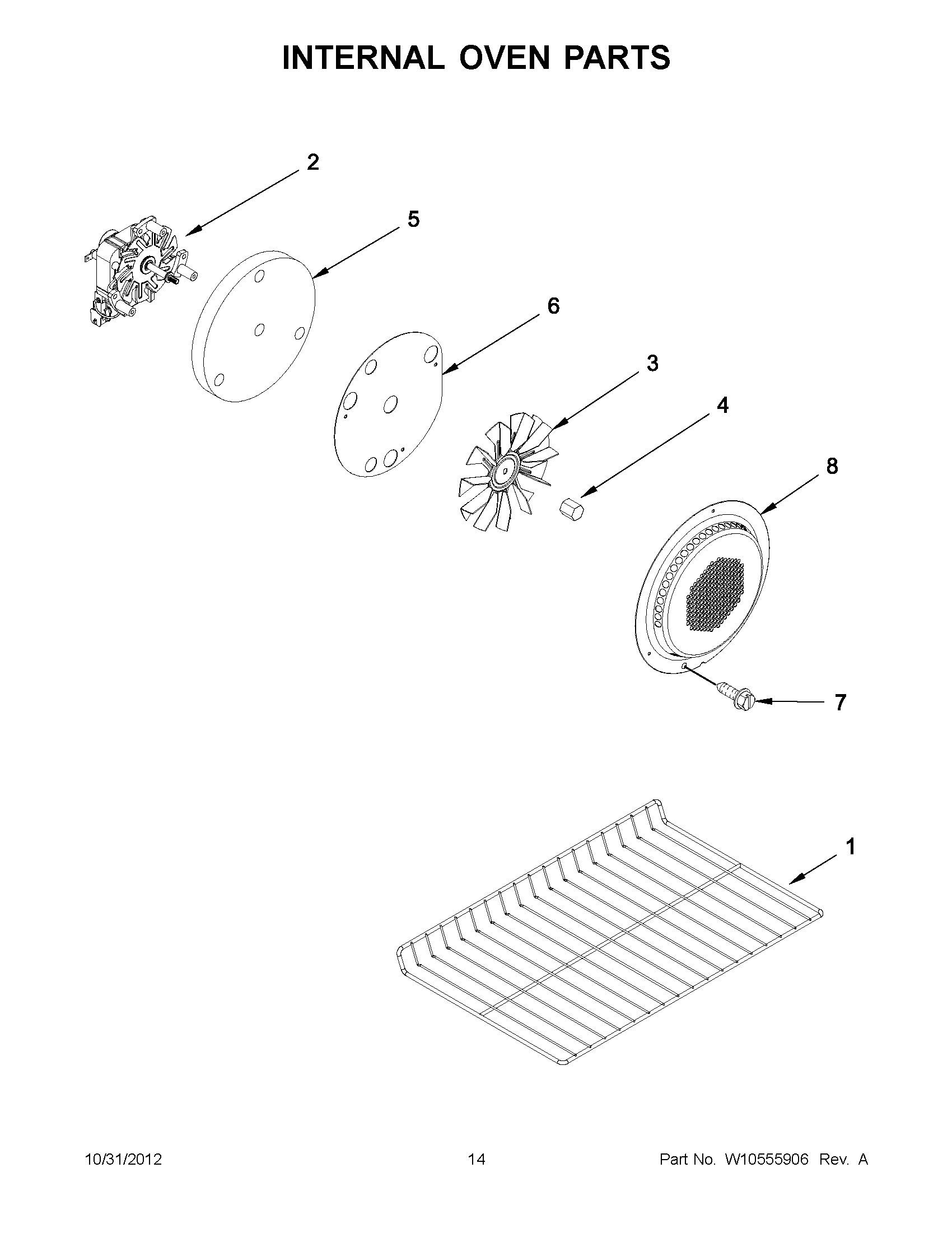 INTERNAL OVEN PARTS

2

5

6

3

4

8

7

1

10/31/2012

14

Part No. W10555906 Rev. A