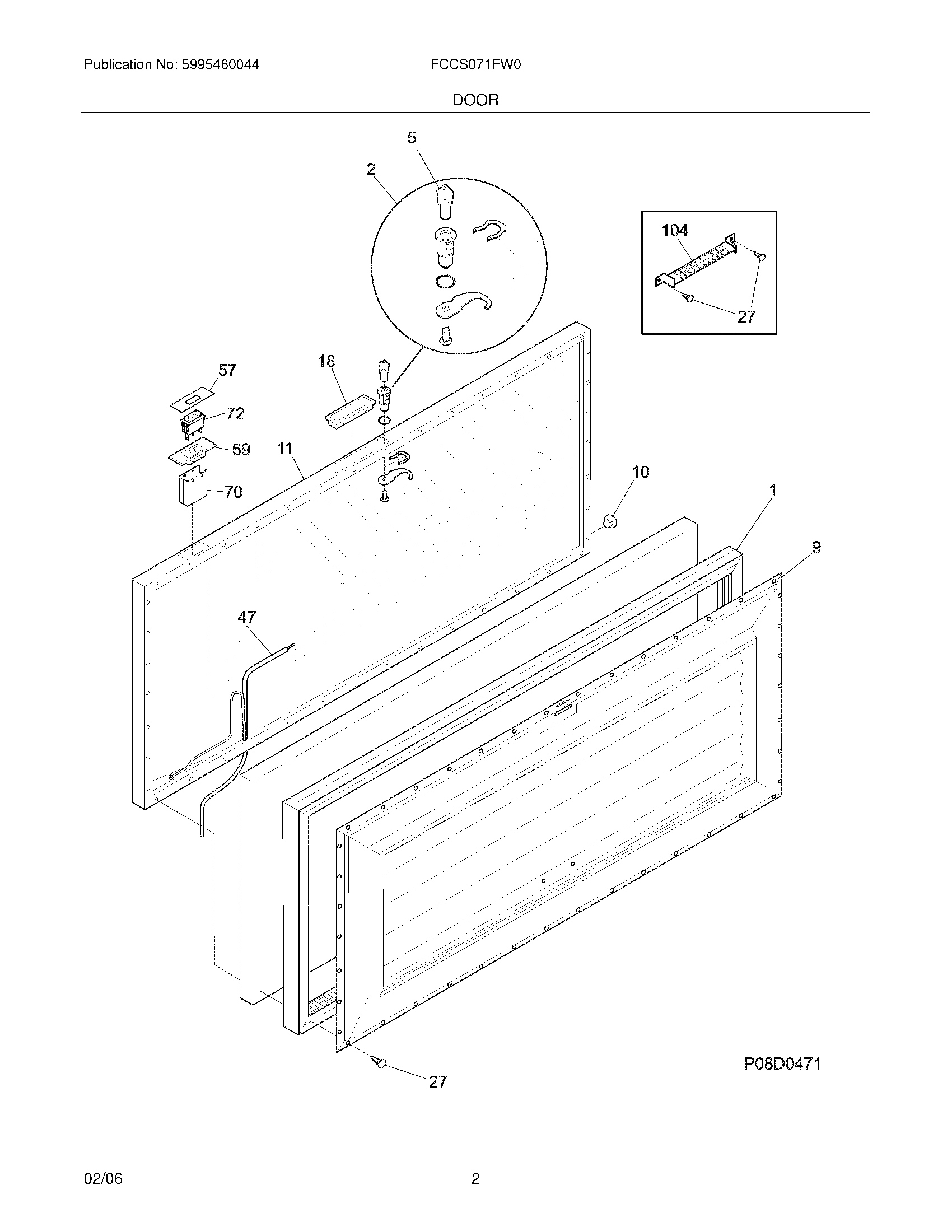 Publication No: 5995460044

FCCS071FW0

DOOR

5
2
104
27
57
18
72
69
11
70
10
1
9
47
27
P08D0471

02/06

2