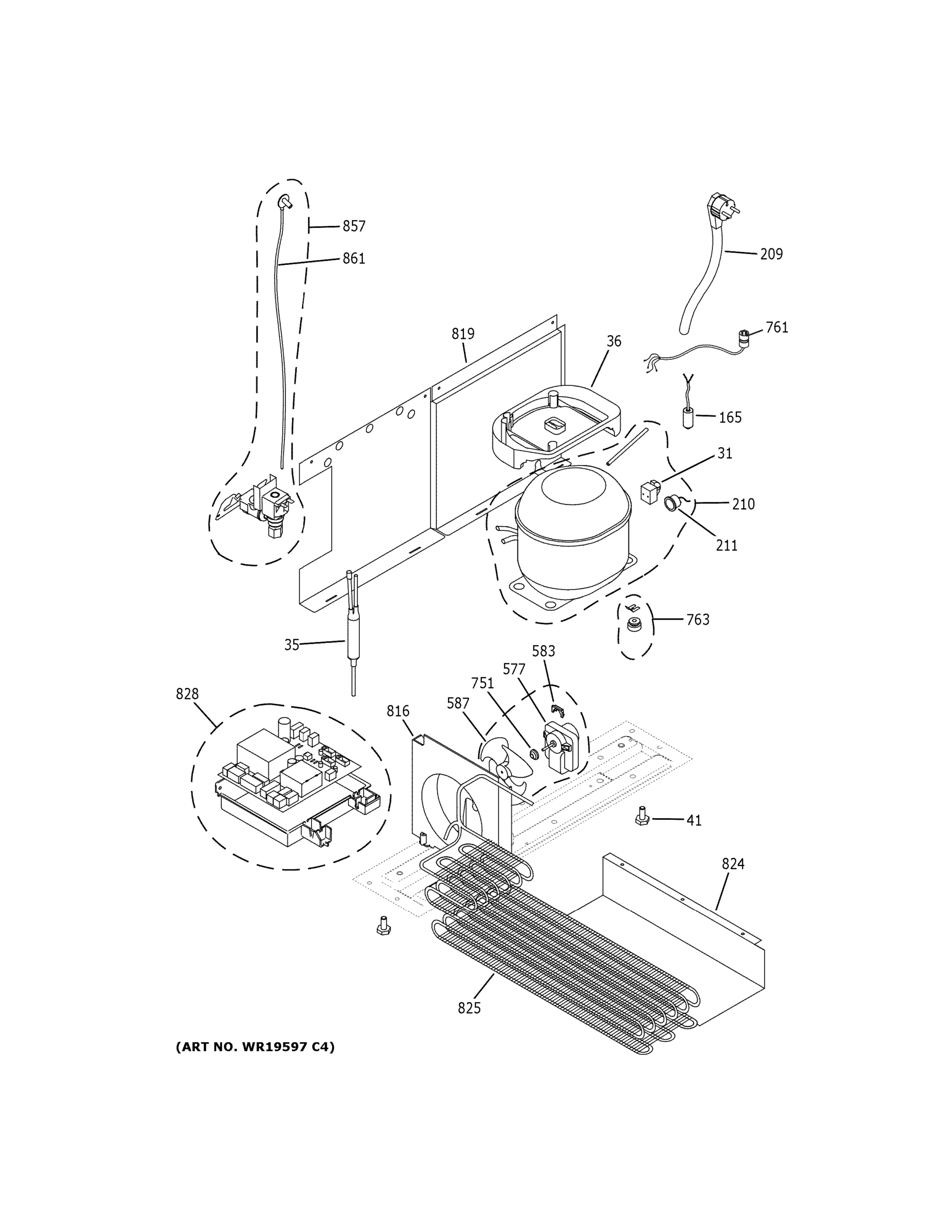 857
861
209
761
819
36
165
31
210
211
763
35
583
577
751
587
816
828
41
824
825
(ART NO. WR19597 C4)