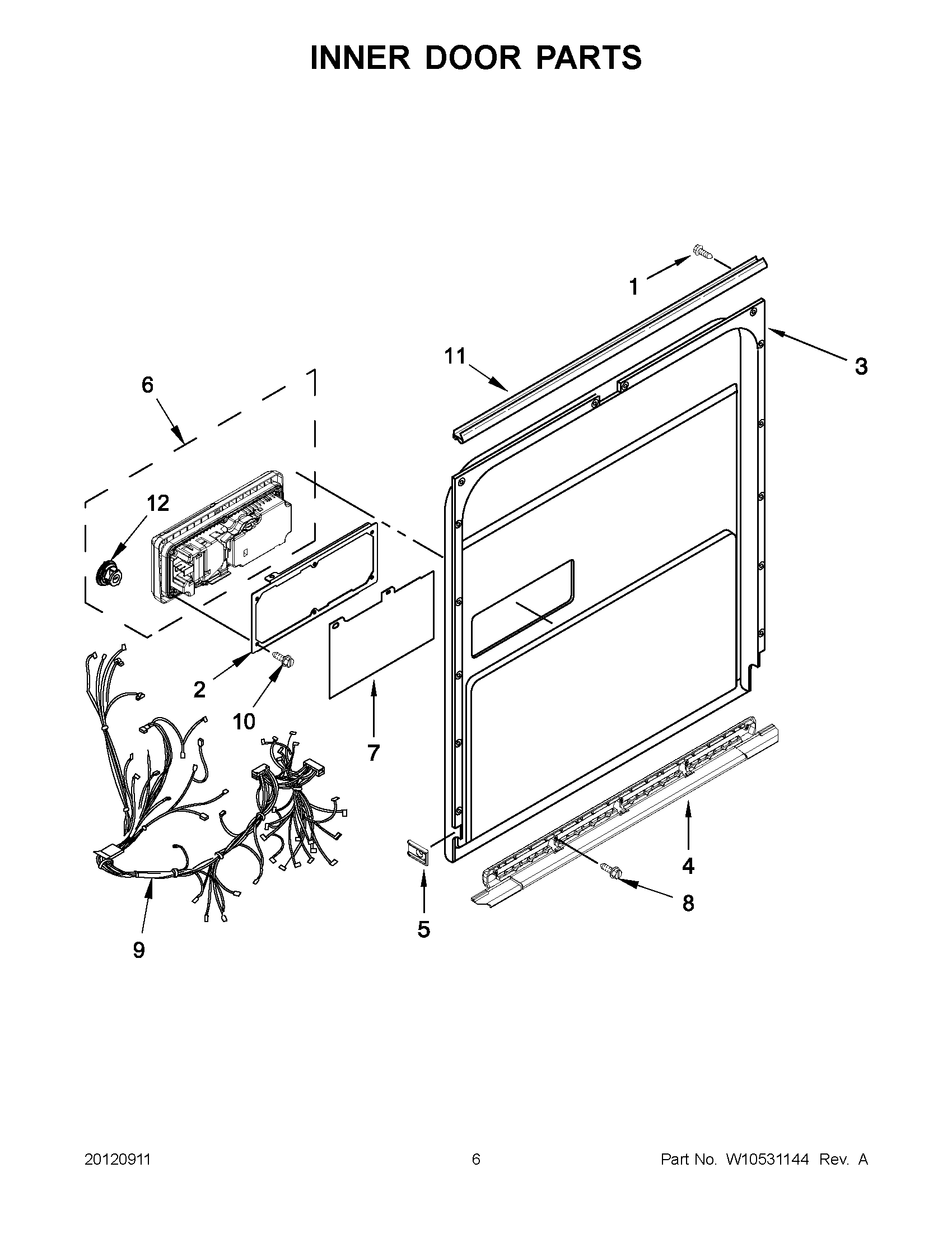 INNER DOOR PARTS

1
11
3
6
12
2
10
7
9
5
4
8

20120911

6

Part No. W10531144 Rev. A