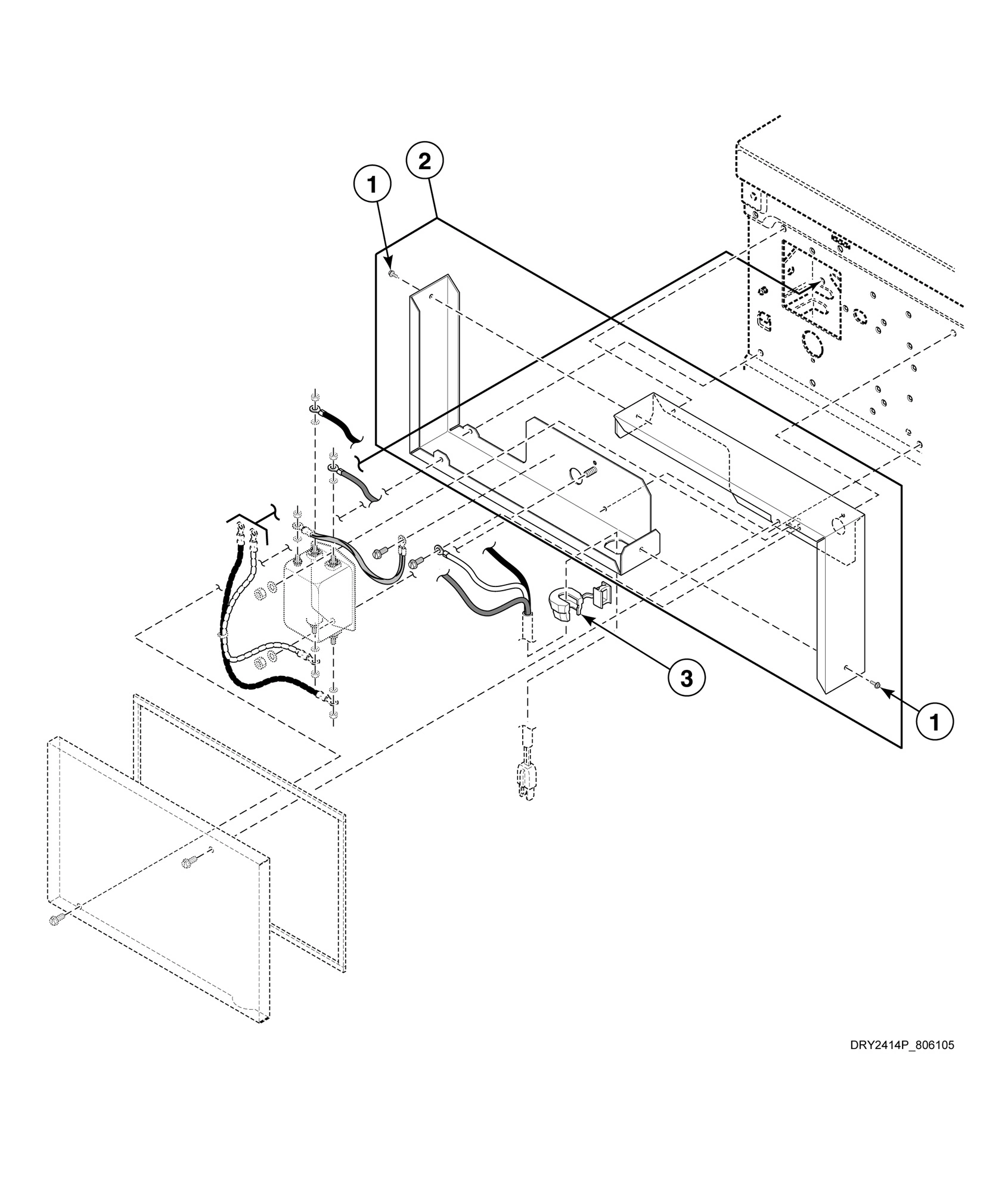 2
1
3
1
DRY2414P_806105