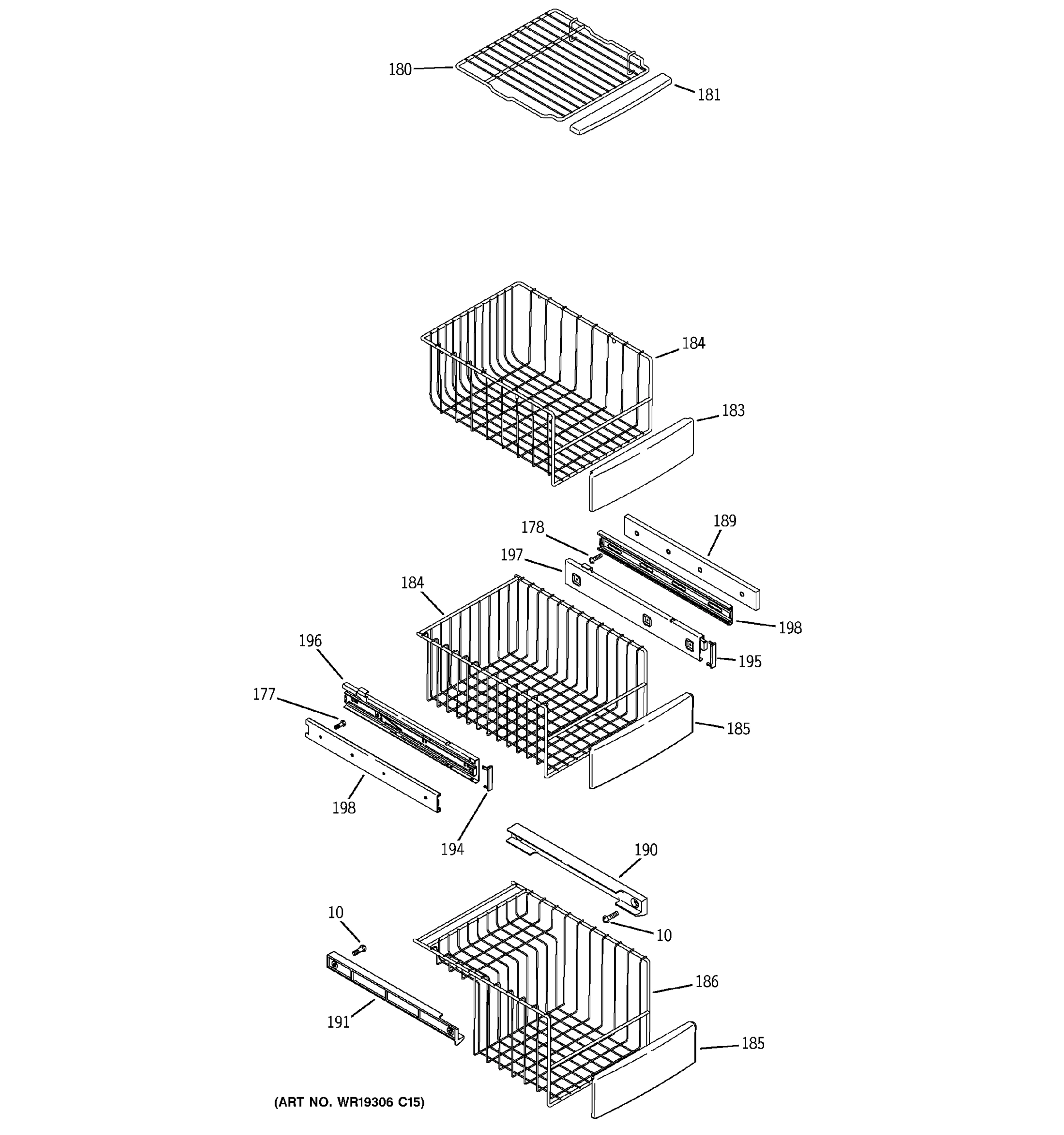 180
181
184
183
178
189
197
184
198
196
195
177
185
198
194
190
10
10
186
191
185
(ART NO. WR19306 C15)