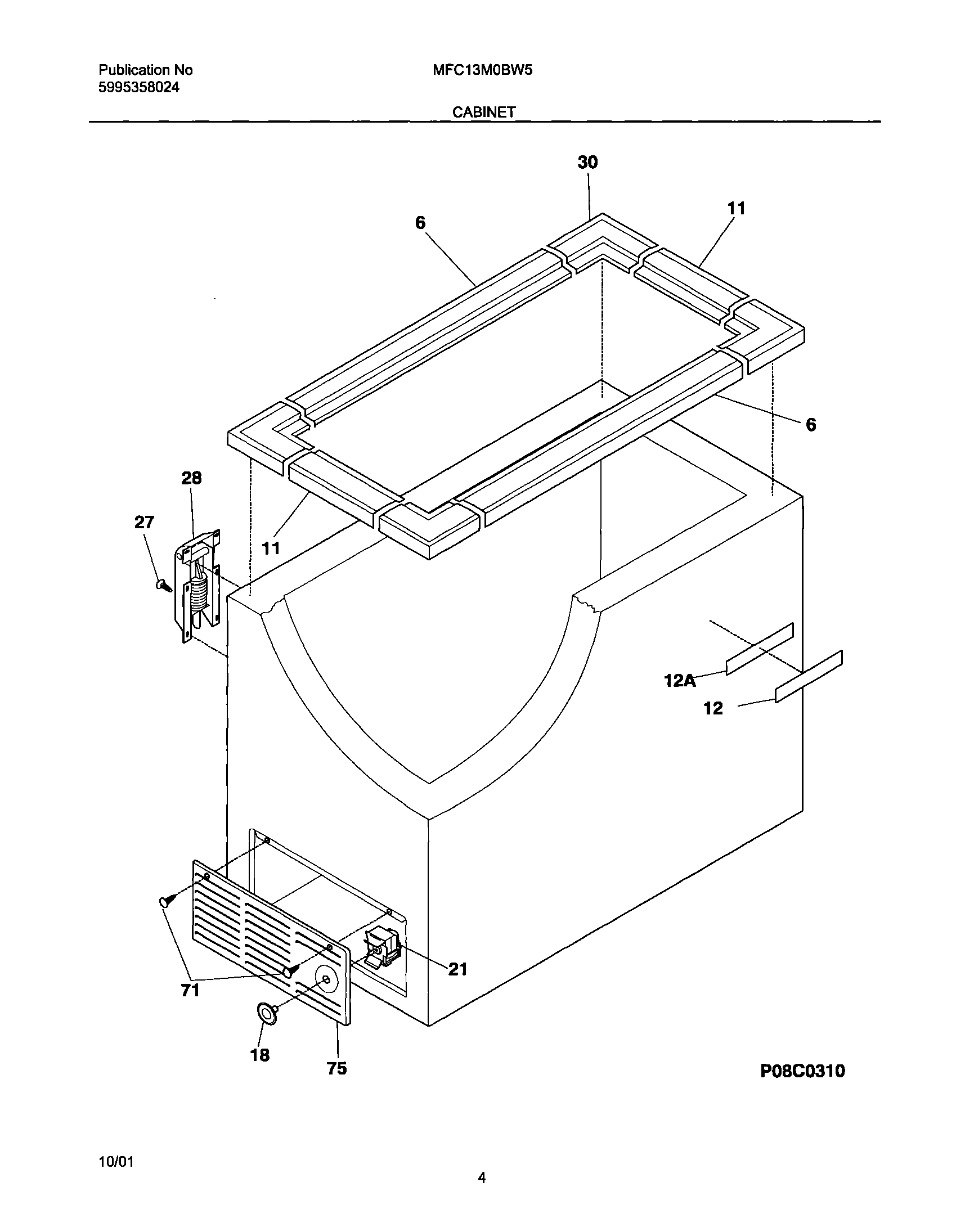 Publication No
5995358024

MFC13M0BW5

CABINET

30
6
11
6
28
27
11
12A
12
21
71
18
75

P08C0310

10/01

4