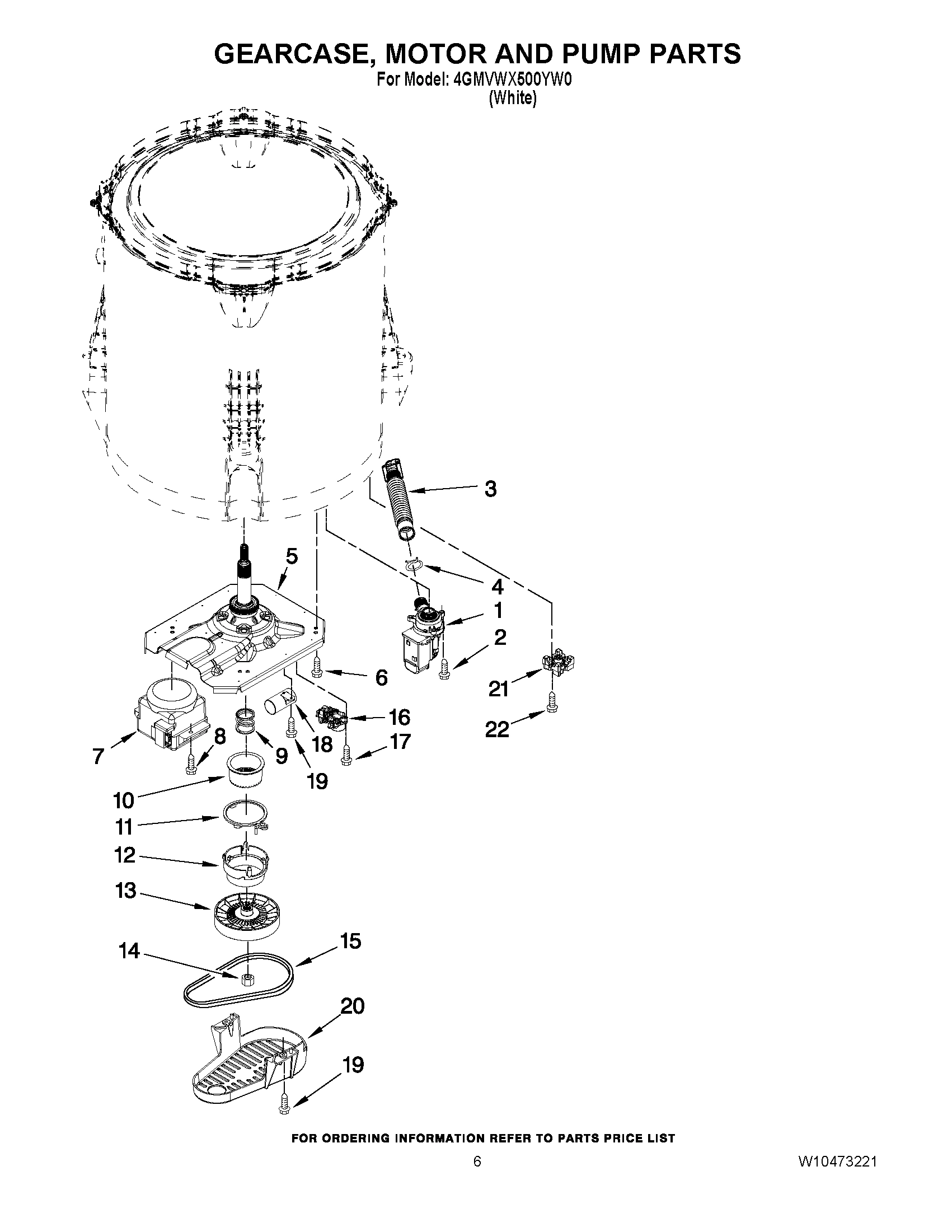 GEARCASE, MOTOR AND PUMP PARTS
For Model: 4GMVWX500YW0
(White)

3
5
4
1
2
6
21
22
16
17
18
19
7
8
9
10
11
12
13
14
15
20
19

FOR ORDERING INFORMATION REFER TO PARTS PRICE LIST

6

W10473221