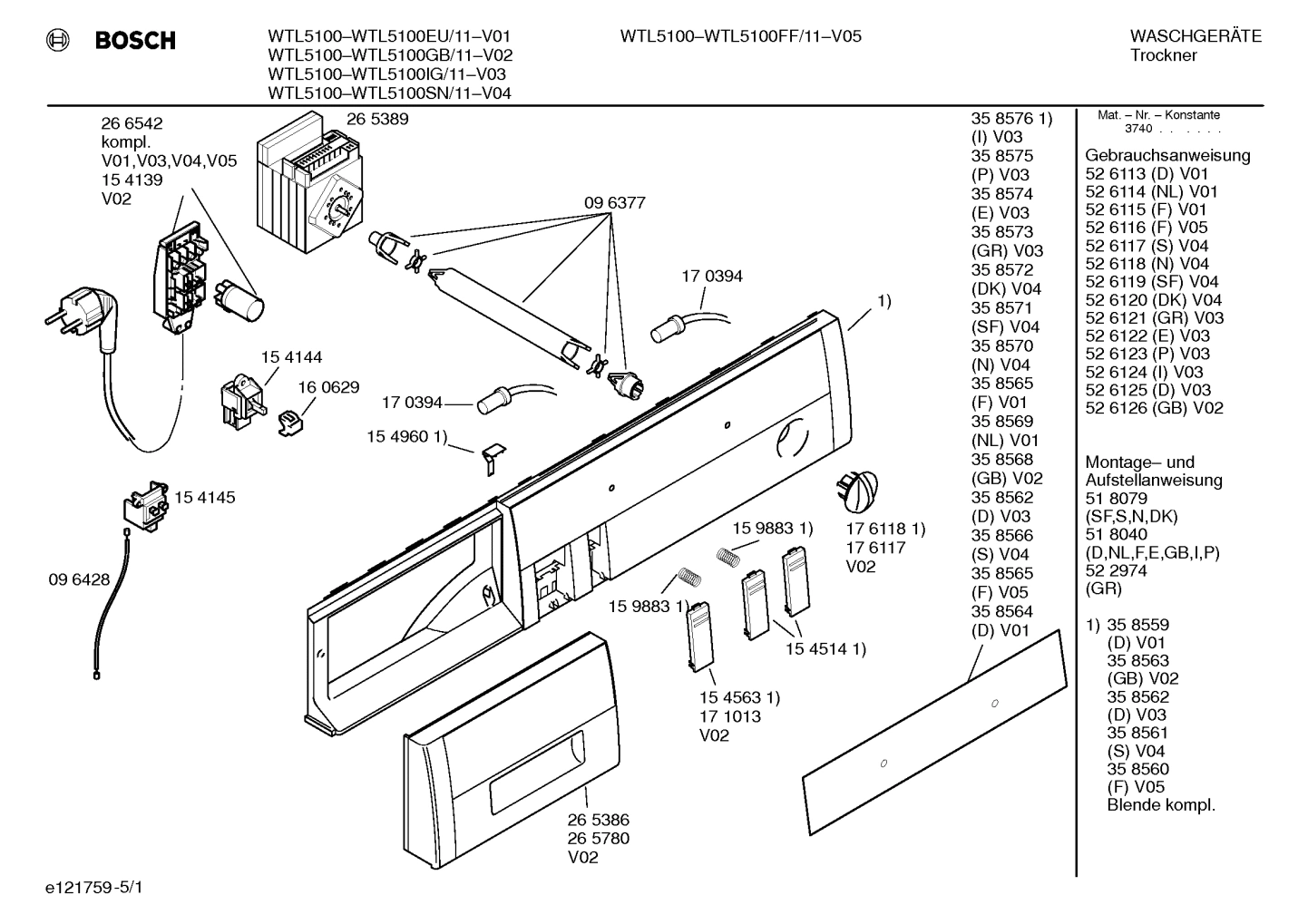 BOSCH

WTL5100–WTL5100EU/11–V01
WTL5100–WTL5100GB/11–V02
WTL5100–WTL5100IG/11–V03
WTL5100–WTL5100SN/11–V04

WTL5100–WTL5100FF/11–V05

WASCHGERÄTE
Trockner

26 6542
kompl.
V01,V03,V04,V05
15 4139
V02

26 5389

09 6377

17 0394

1)

15 4144

16 0629

17 0394

15 4960 1)

15 4145

09 6428

15 9883 1)

15 9883 1)

17 6118 1)
17 6117
V02

15 4514 1)

15 4563 1)
17 1013
V02

26 5386
26 5780
V02

35 8576 1)
(I) V03
35 8575
(P) V03
35 8574
(E) V03
35 8573
(GR) V03
35 8572
(DK) V04
35 8571
(SF) V04
35 8570
(N) V04
35 8565
(F) V01
35 8569
(NL) V01
35 8568
(GB) V02
35 8562
(D) V03
35 8566
(S) V04
35 8565
(F) V05
35 8564
(D) V01

Mat. – Nr. – Konstante
3740 . . . . .

Gebrauchsanweisung
52 6113 (D) V01
52 6114 (NL) V01
52 6115 (F) V01
52 6116 (F) V05
52 6117 (S) V04
52 6118 (N) V04
52 6119 (SF) V04
52 6120 (DK) V04
52 6121 (GR) V03
52 6122 (E) V03
52 6123 (P) V03
52 6124 (I) V03
52 6125 (D) V03
52 6126 (GB) V02

Montage– und
Aufstellanweisung
51 8079
(SF,S,N,DK)
51 8040
(D,NL,F,E,GB,I,P)
52 2974
(GR)

1) 35 8559
(D) V01
35 8563
(GB) V02
35 8562
(D) V03
35 8561
(S) V04
35 8560
(F) V05
Blende kompl.

e121759-5/1