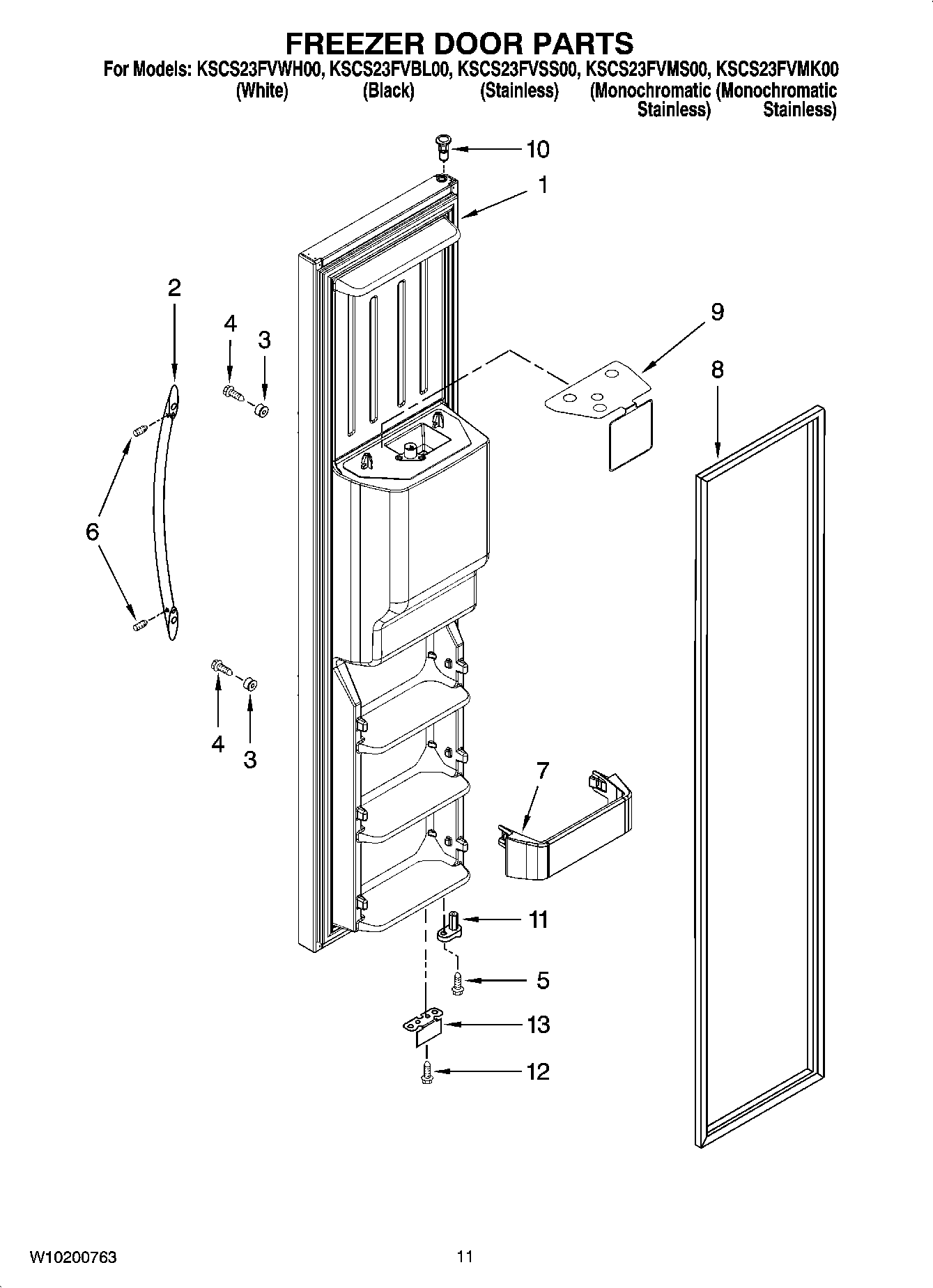 FREEZER DOOR PARTS

For Models: KSCS23FVWH00, KSCS23FVBL00, KSCS23FVSS00, KSCS23FVMS00, KSCS23FVMK00
(White) (Black) (Stainless) (Monochromatic Stainless) (Monochromatic Stainless)

10
1
2
4
3
9
8
6
4
3
7
11
5
13
12

W10200763

11