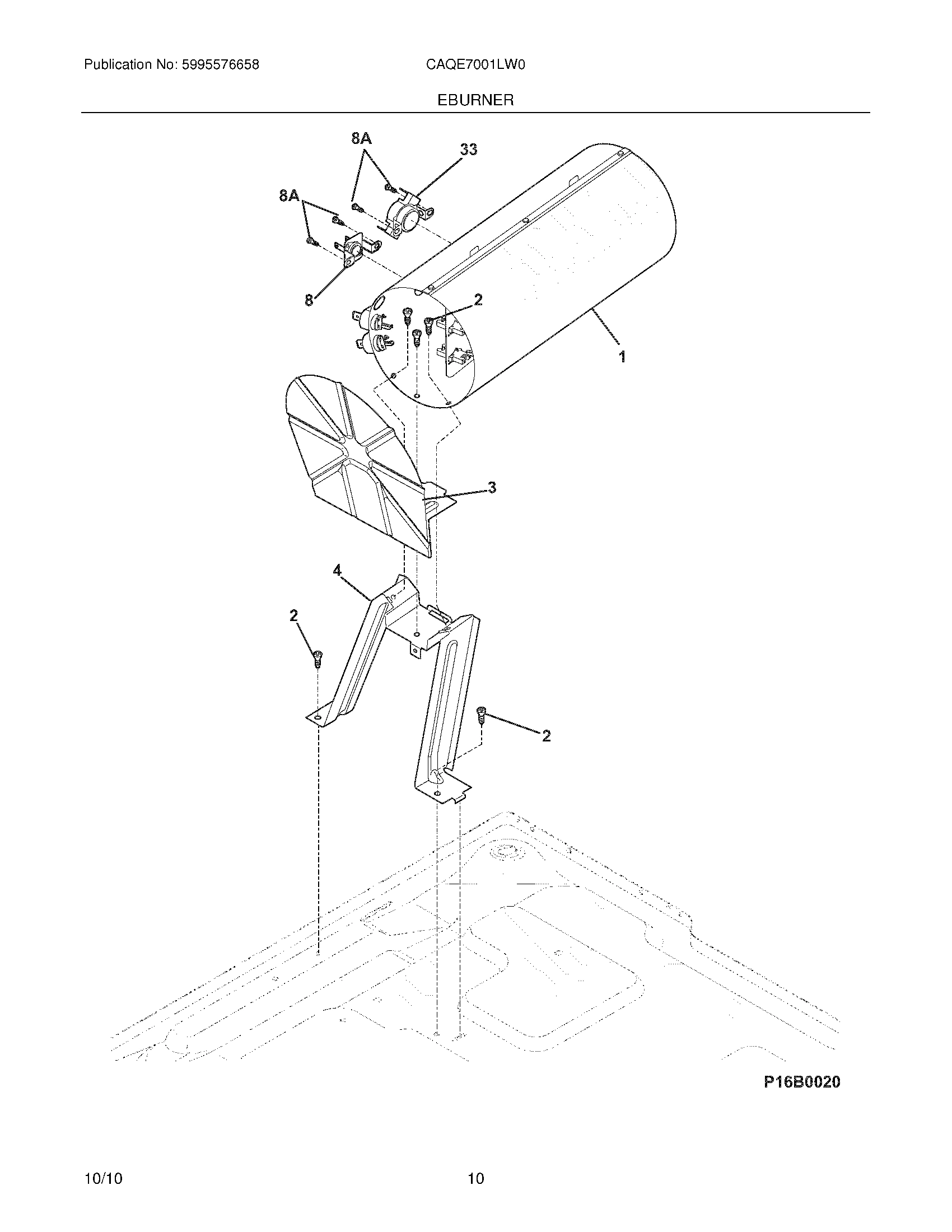 Publication No: 5995576658

CAQE7001LW0

EBURNER

8A
33
8A
8
2
1
3
4
2
2

P16B0020

10/10

10