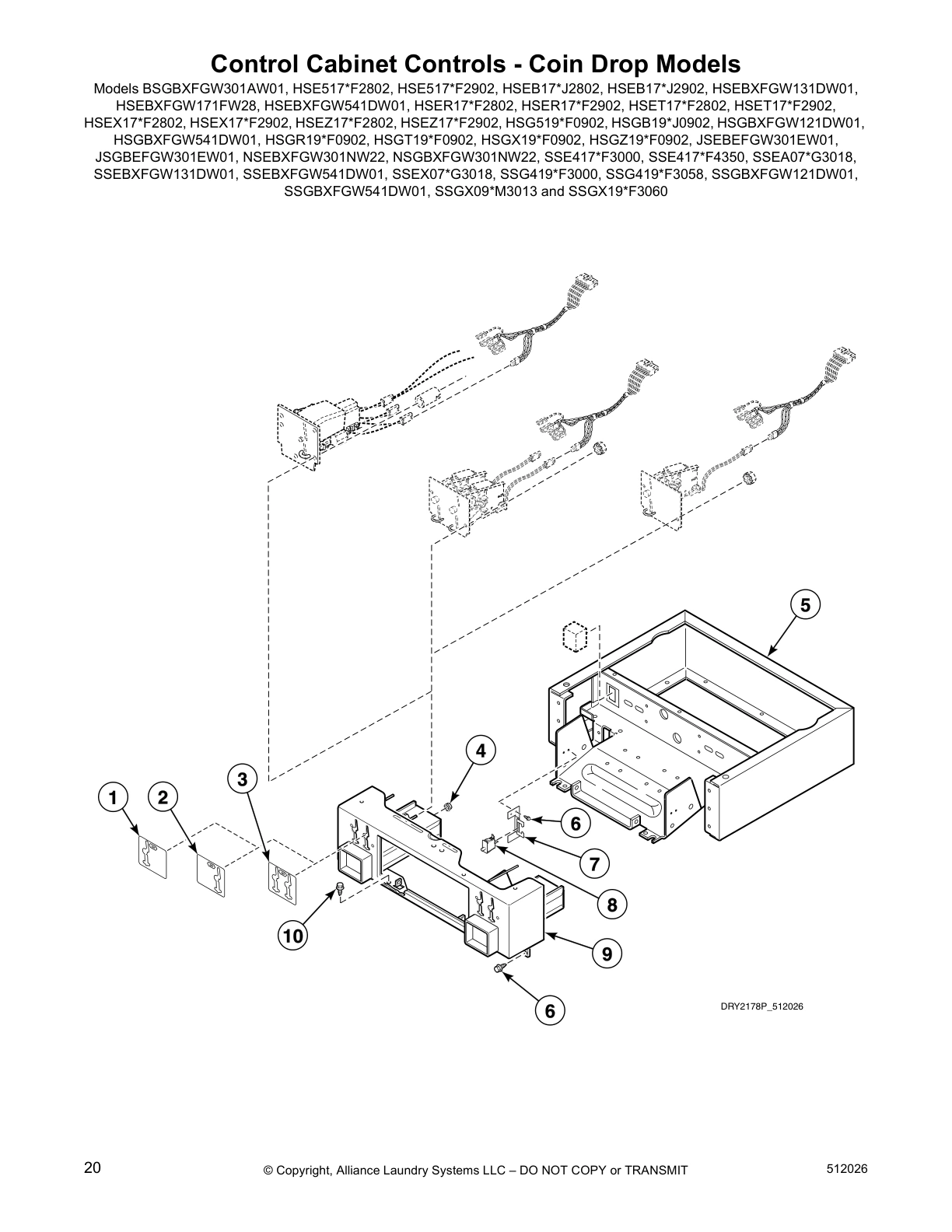 Control Cabinet Controls - Coin Drop Models

Models BSGBXFGW301AW01, HSE517*F2802, HSE517*F2902, HSEB17*J2802, HSEB17*J2902, HSEBXFGW131DW01, HSEBXFGW171FW28, HSEBXFGW541DW01, HSER17*F2802, HSER17*F2902, HSET17*F2802, HSET17*F2902, HSEX17*F2802, HSEX17*F2902, HSEZ17*F2802, HSEZ17*F2902, HSG519*F0902, HSGB19*J0902, HSGBXFGW121DW01, HSGBXFGW541DW01, HSGR19*F0902, HSGT19*F0902, HSGX19*F0902, HSGZ19*F0902, JSEBEFGW301EW01, JSGBEFGW301EW01, NSEBXFGW301NW22, NSGBXFGW301NW22, SSE417*F3000, SSE417*F4350, SSEA07*G3018, SSEBXFGW131DW01, SSEBXFGW541DW01, SSEX07*G3018, SSG419*F3000, SSG419*F3058, SSGBXFGW121DW01, SSGBXFGW541DW01, SSGX09*M3013 and SSGX19*F3060

5
4
3
1
2
6
7
8
10
9
6

DRY2178P_512026

20

© Copyright, Alliance Laundry Systems LLC – DO NOT COPY or TRANSMIT

512026