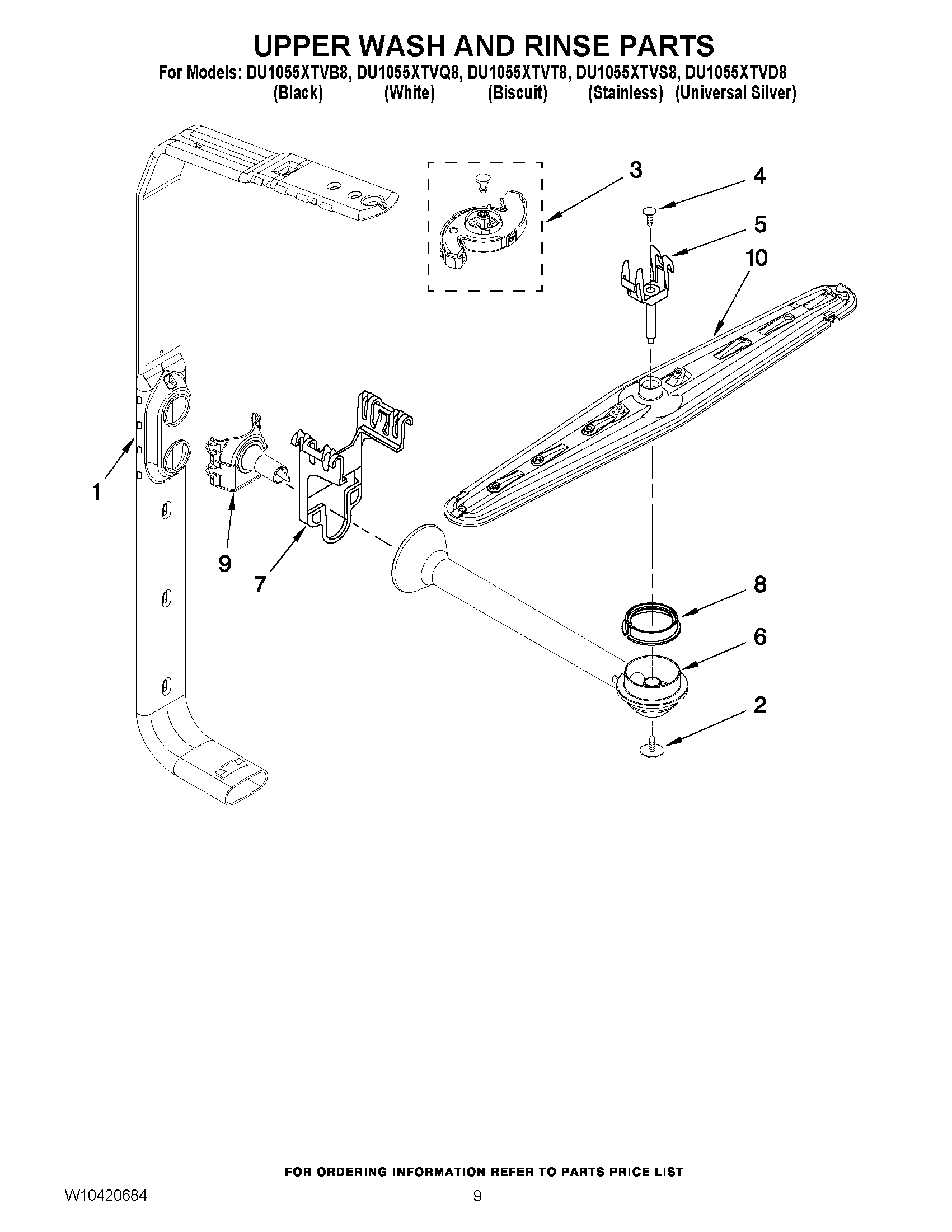 UPPER WASH AND RINSE PARTS

For Models: DU1055XTVB8, DU1055XTVQ8, DU1055XTVT8, DU1055XTVS8, DU1055XTVD8
(Black) (White) (Biscuit) (Stainless) (Universal Silver)

3
4
5
10
1
9
7
8
6
2

FOR ORDERING INFORMATION REFER TO PARTS PRICE LIST

W10420684

9