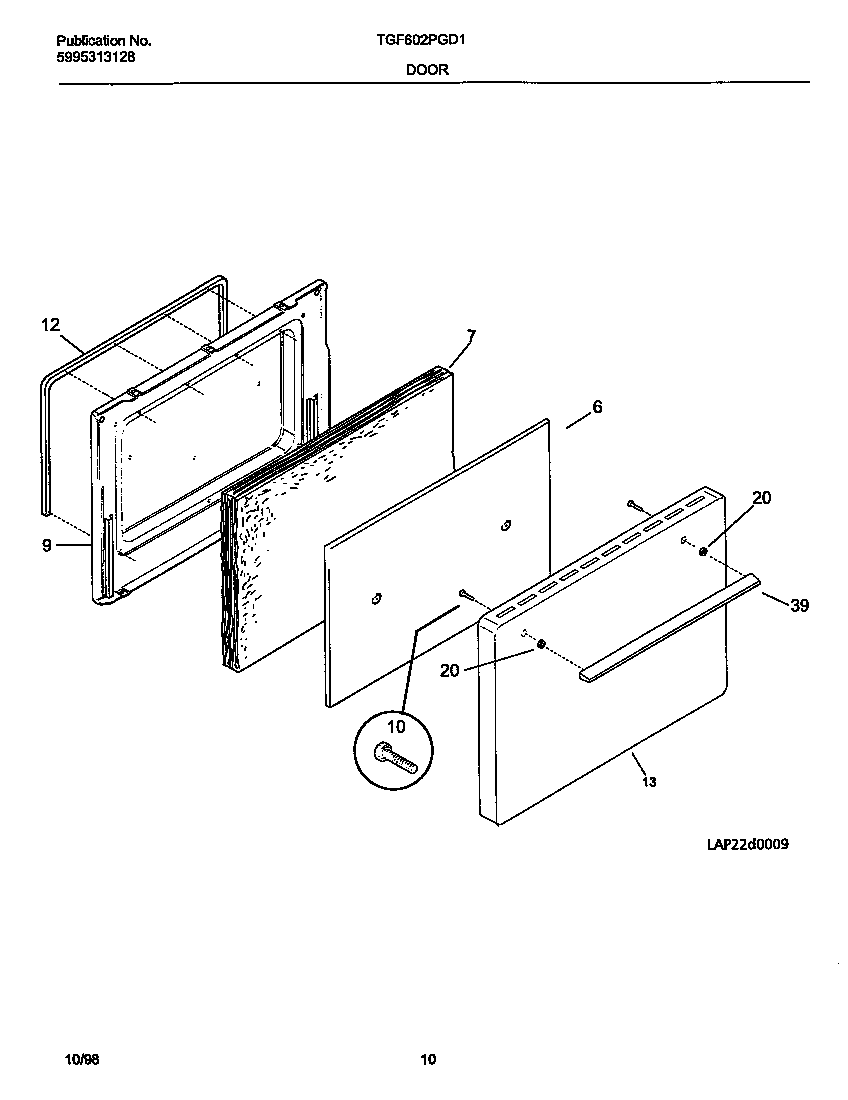 Publication No.
5995313128

TGF602PGD1

DOOR

12
7
6
9
20
39
20
10
13

LAP22d0009

10/98

10