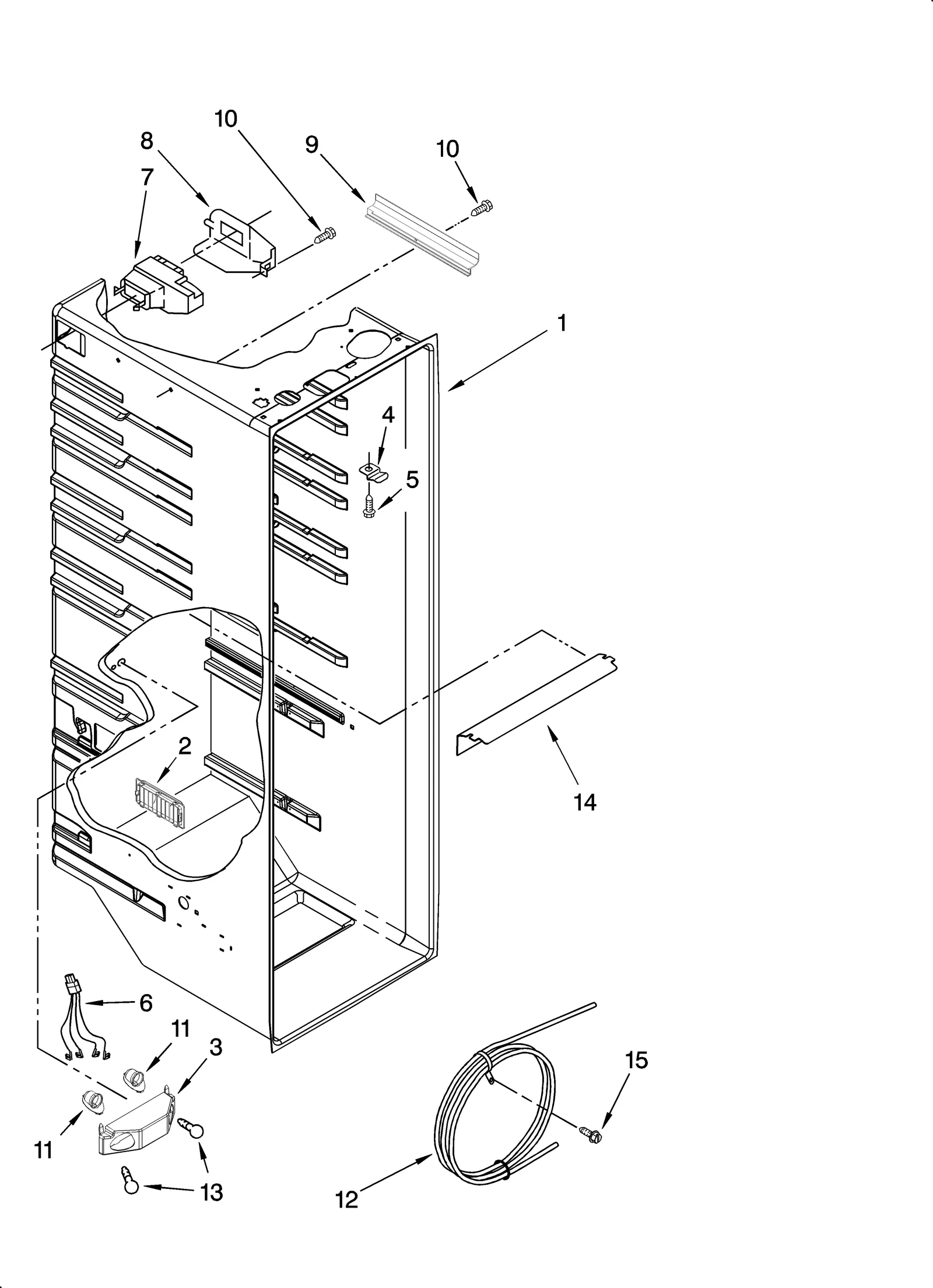 10
8
9
10
7
1
4
5
2
14
6
11
3
15
11
13
12