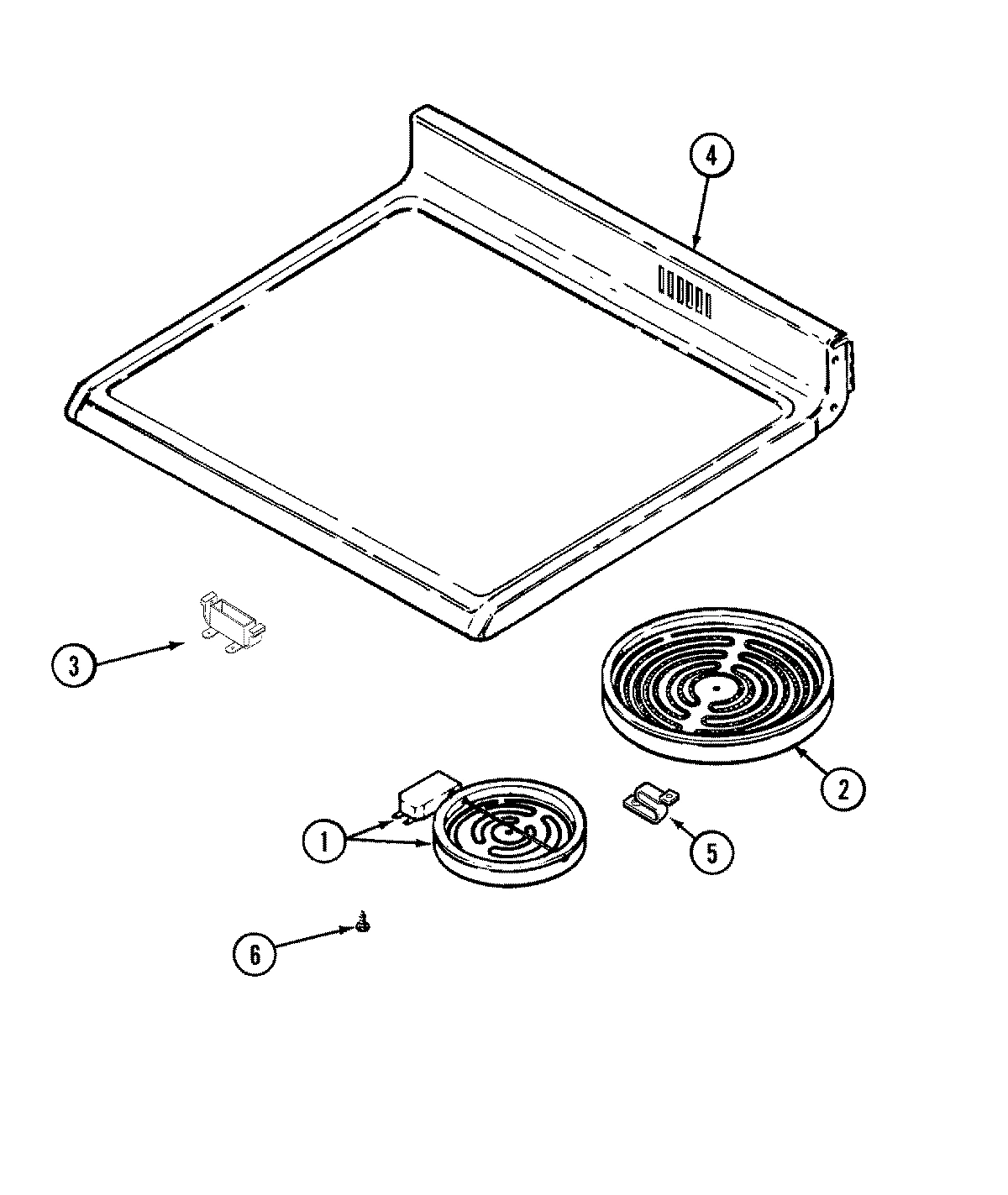 4
3
2
1
5
6